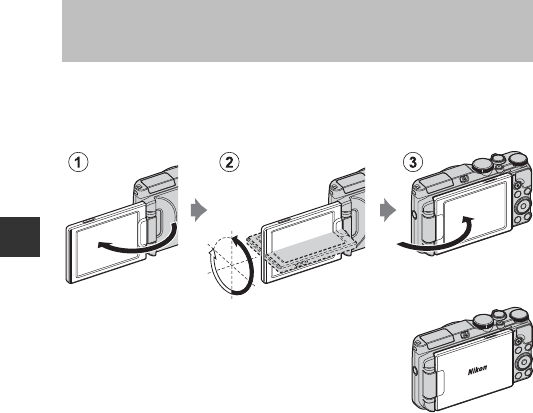 1

2

3

Nikon