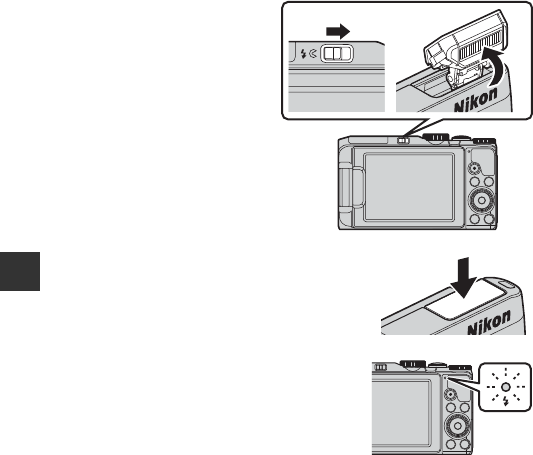 Nikon

Nikon