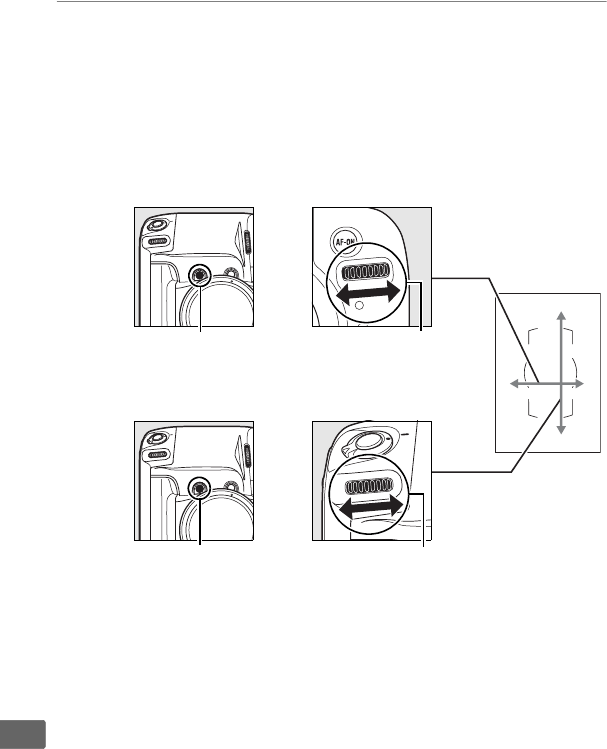 AF-ON