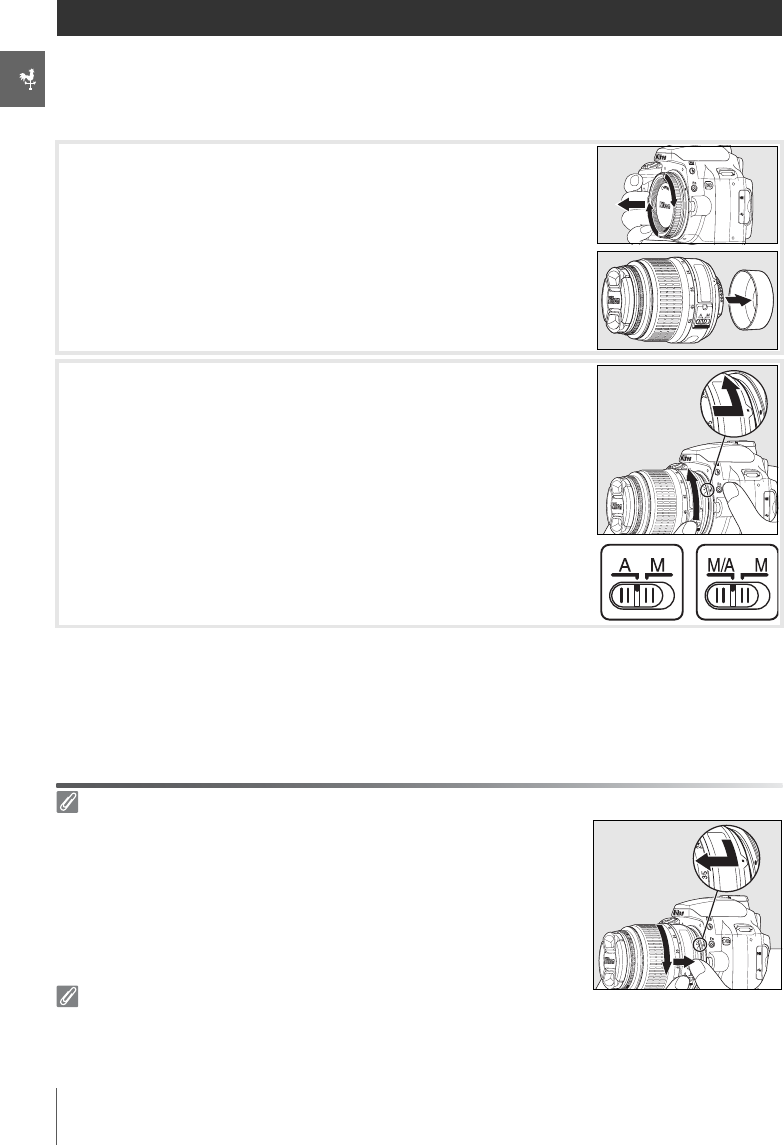 A M

M/A M