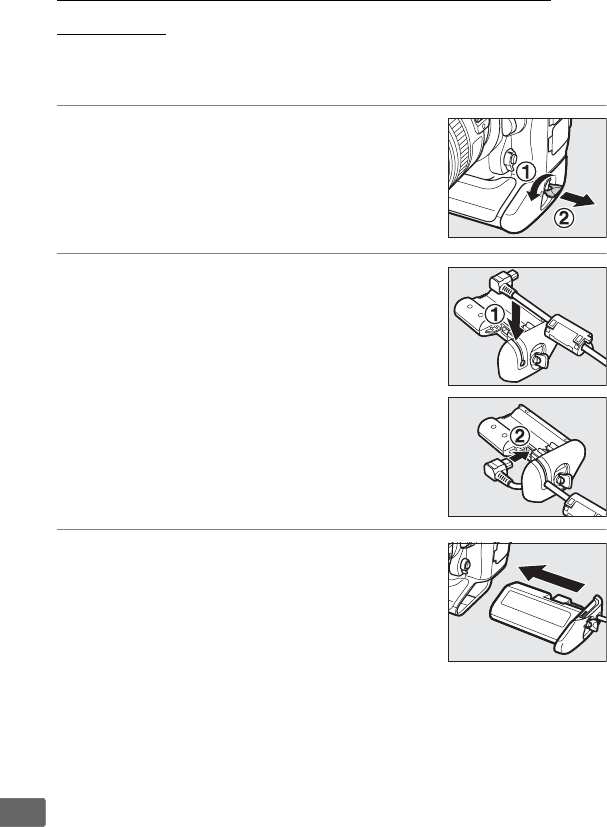 ①
②
①
②