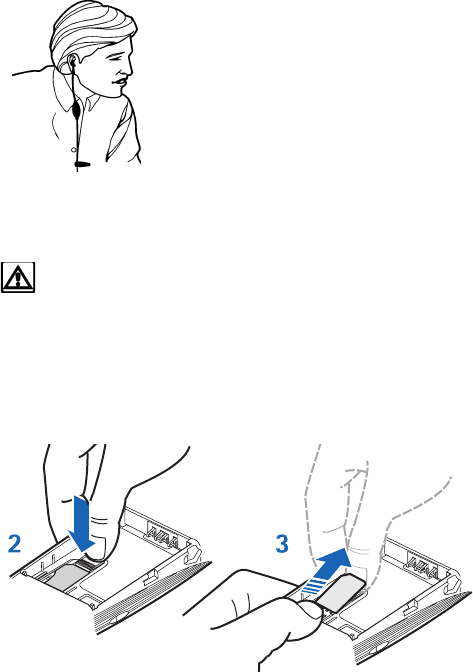 2

3