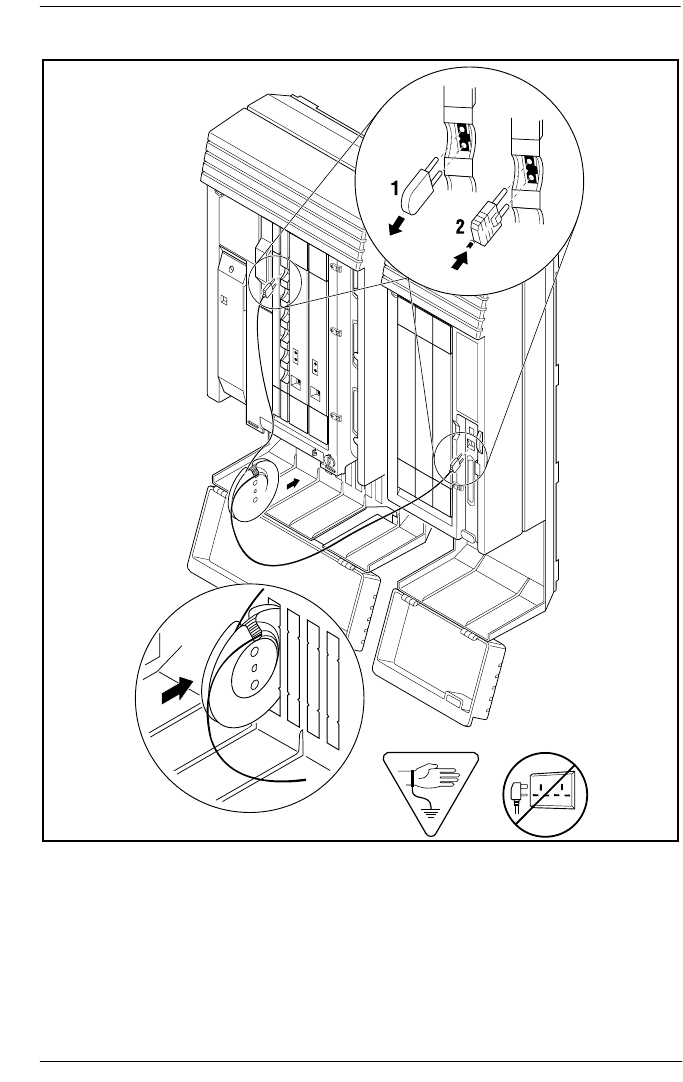 1

2