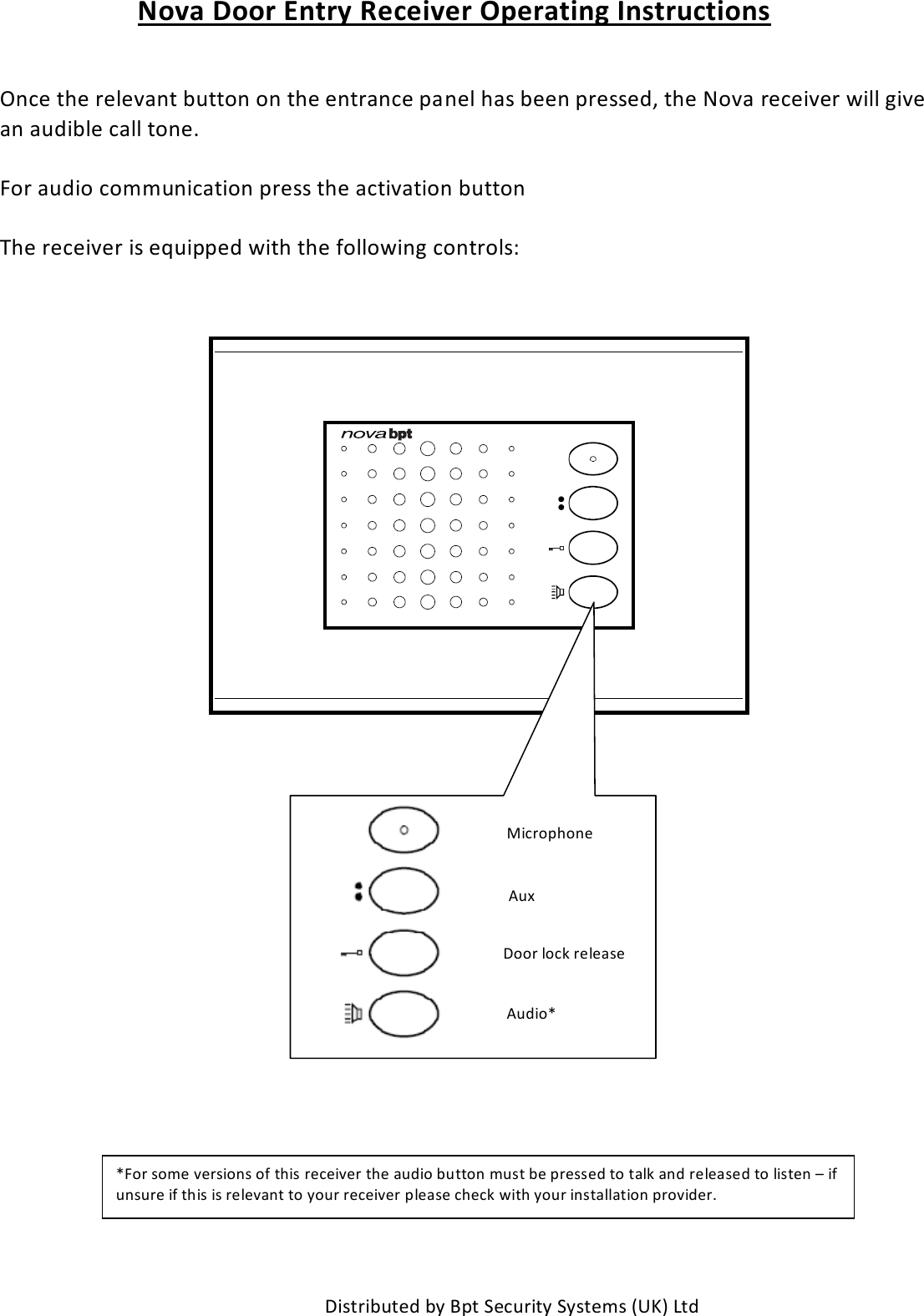 Nova Door Entry Receiver Operating Instructions

Once the relevant button on the entrance panel has been pressed, the Nova receiver will give an audible call tone.

For audio communication press the activation button

The receiver is equipped with the following controls:

nova bpt

Microphone

Aux

Door lock release

Audio*

*For some versions of this receiver the audio button must be pressed to talk and released to listen – if unsure if this is relevant to your receiver please check with your installation provider.

Distributed by Bpt Security Systems (UK) Ltd