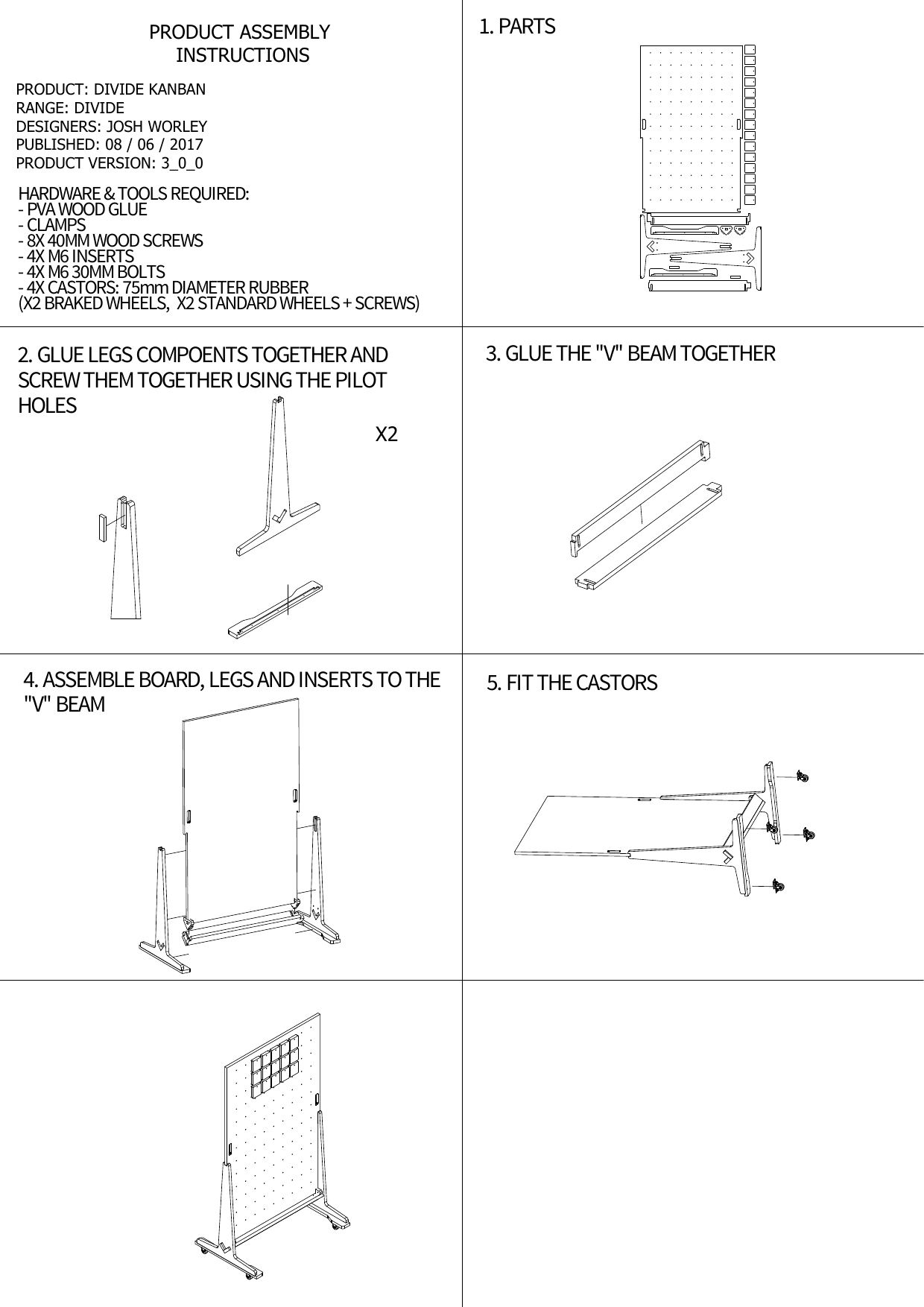 PRODUCT ASSEMBLY INSTRUCTIONS

PRODUCT: DIVIDE KANBAN
RANGE: DIVIDE
DESIGNERS: JOSH WORLEY
PUBLISHED: 08 / 06 / 2017
PRODUCT VERSION: 3_0_0

HARDWARE & TOOLS REQUIRED:
- PVA WOOD GLUE
- CLAMPS
- 8X 40MM WOOD SCREWS
- 4X M6 INSERTS
- 4X M6 30MM BOLTS
- 4X CASTORS: 75mm DIAMETER RUBBER
(X2 BRAKED WHEELS, X2 STANDARD WHEELS + SCREWS)

1. PARTS

2. GLUE LEGS COMPOENTS TOGETHER AND SCREW THEM TOGETHER USING THE PILOT HOLES

X2

3. GLUE THE "V" BEAM TOGETHER

4. ASSEMBLE BOARD, LEGS AND INSERTS TO THE "V" BEAM

5. FIT THE CASTORS