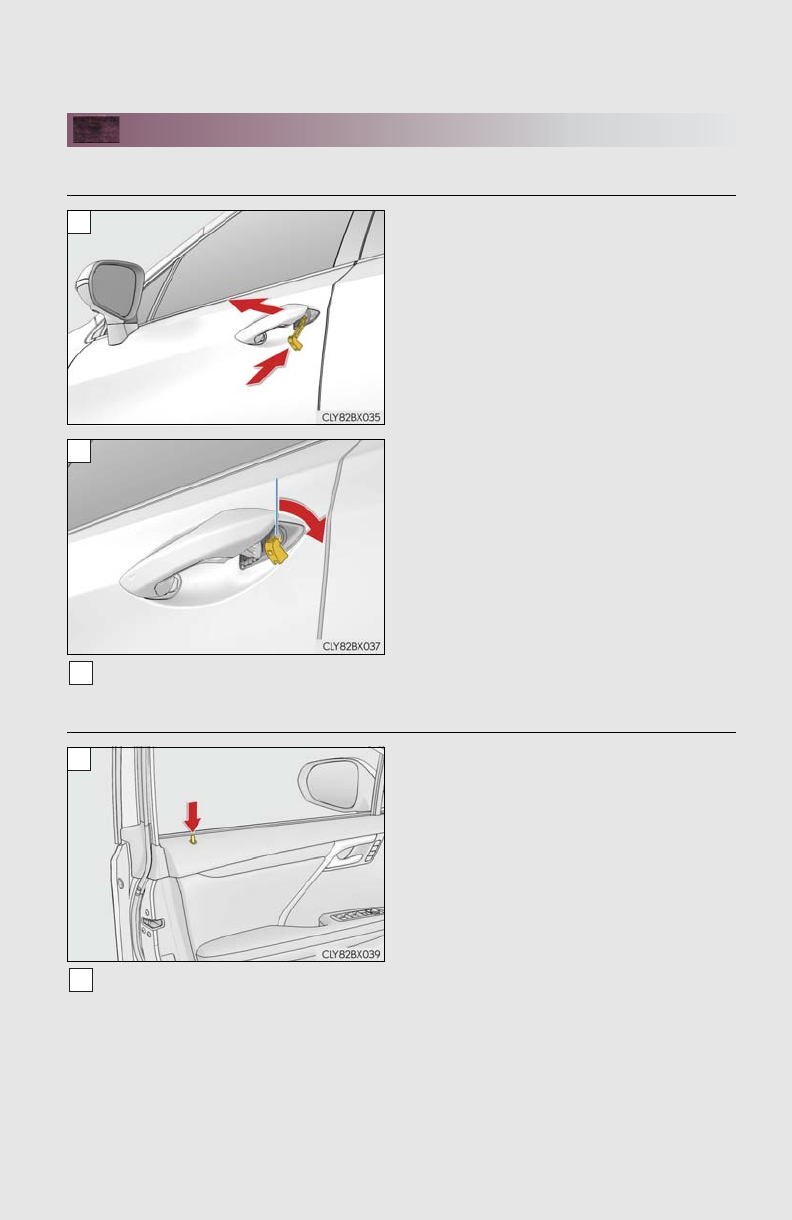 CLY82BX035

CLY82BX037

CLY82BX039