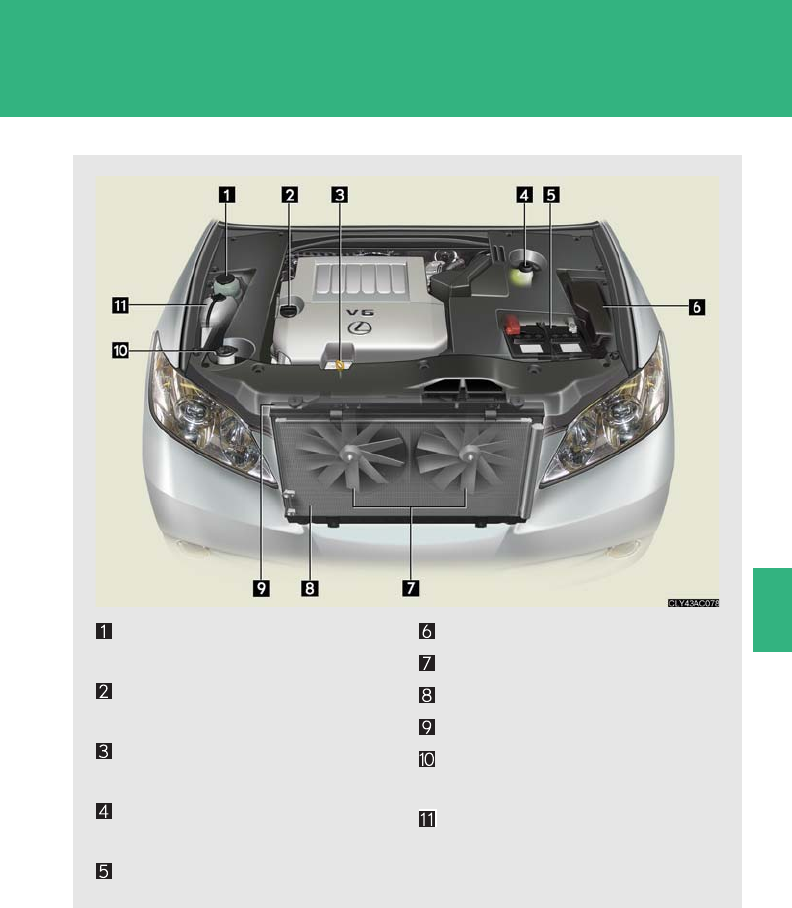 1
2
3
4
5
11
6
10
V6
9
8
7
CLY43AC078

1

2

3

4

5

6

7

8

9

10

11