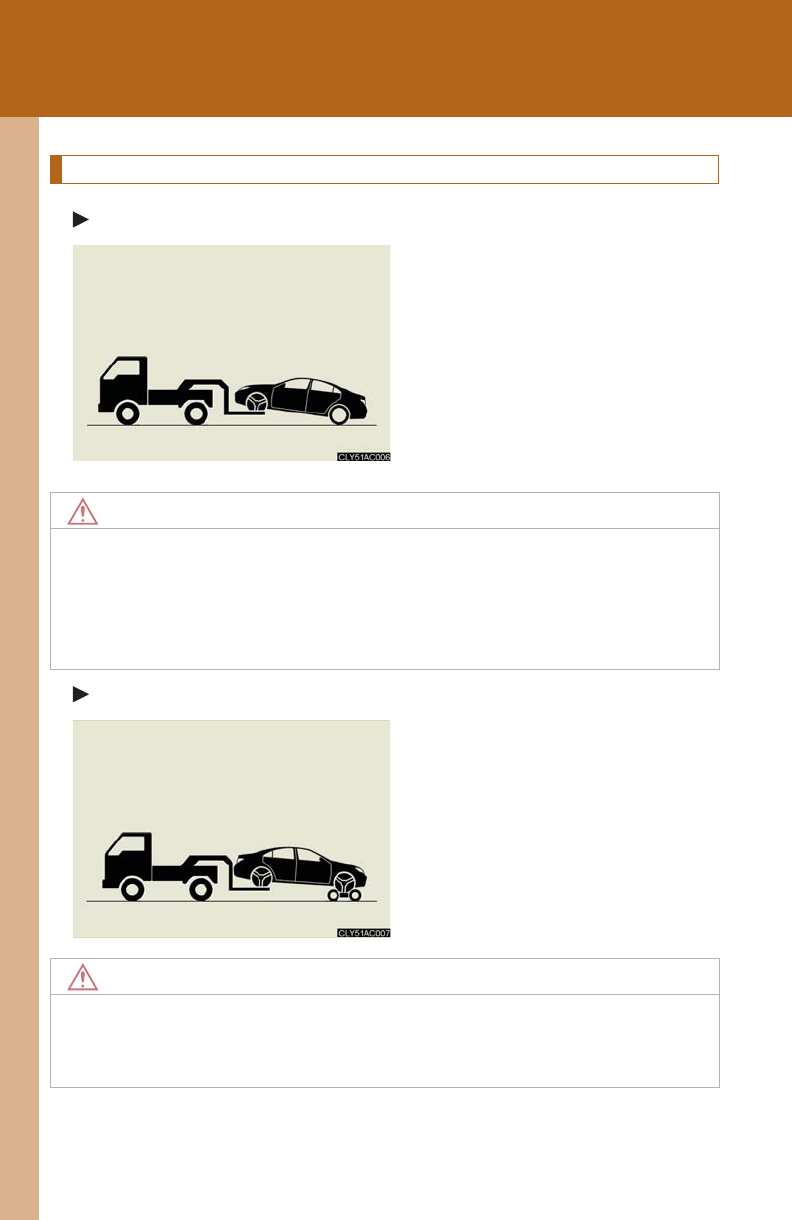 CLY51AC006

CLY51AC007