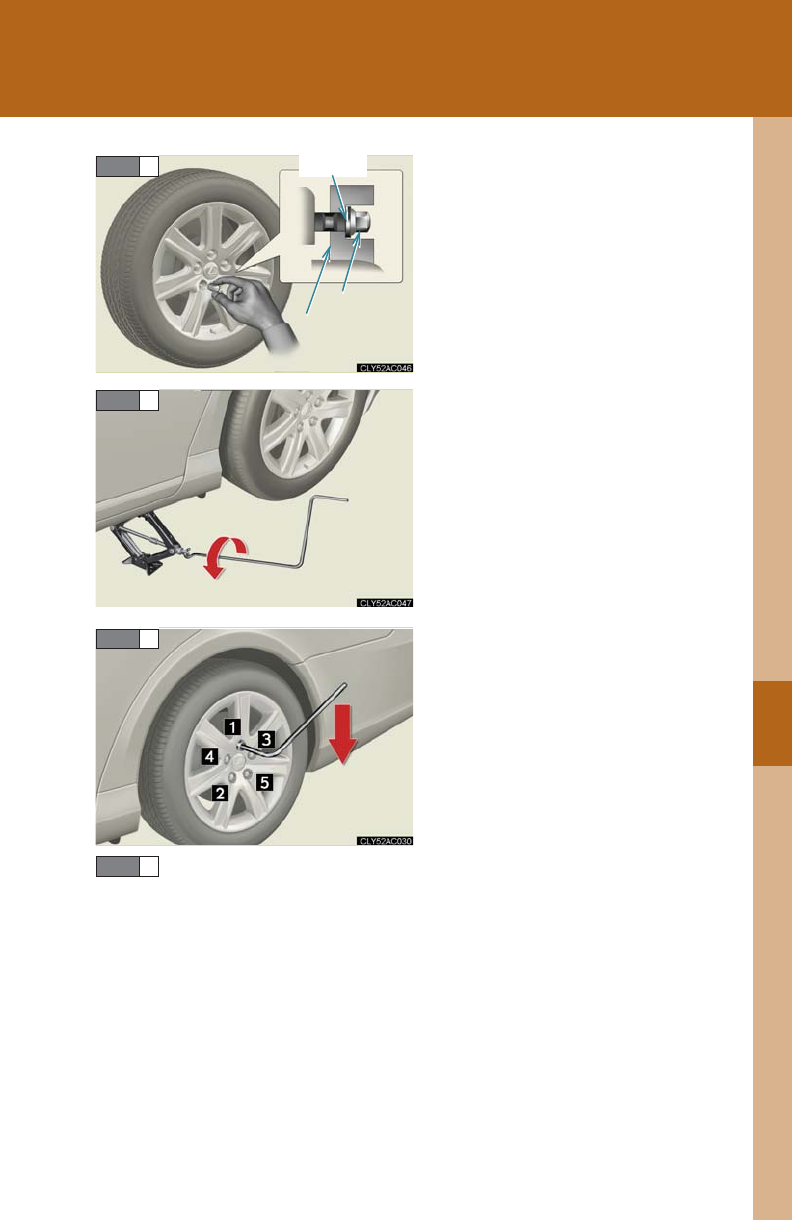 CLY52AC046

CLY52AC047

1
3
4
5
2

CLY52AC030