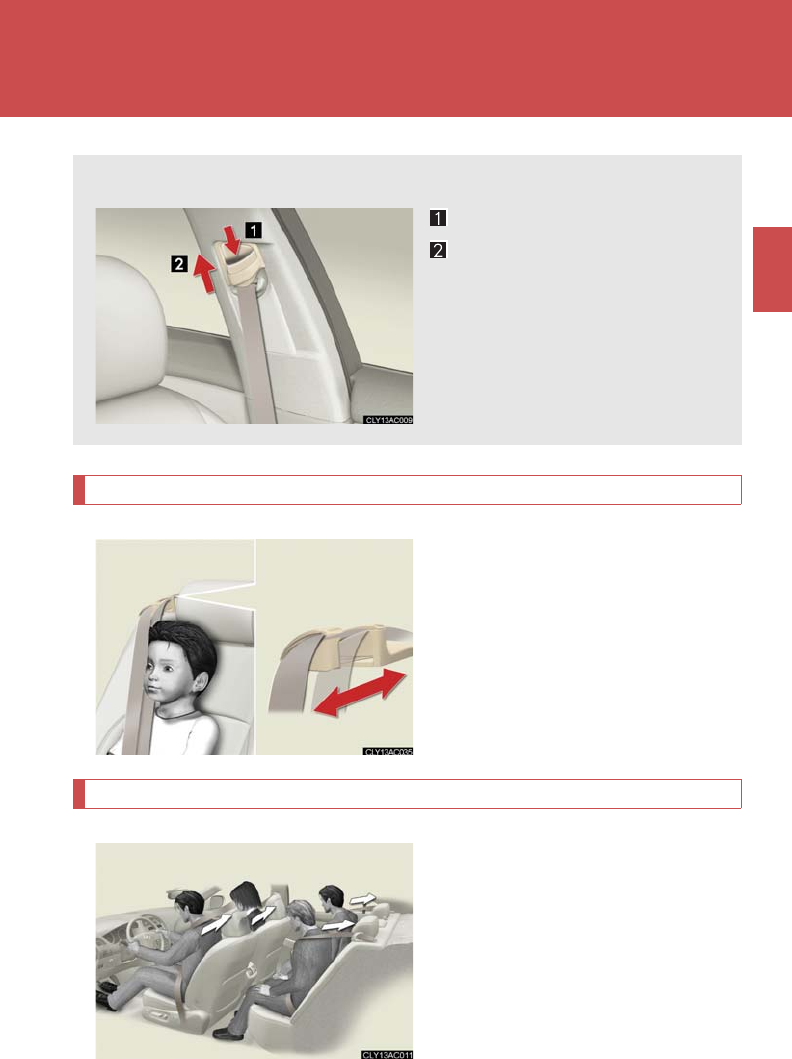 1

2

1

2

CLY13AC009

CLY13AC035

CLY13AC011