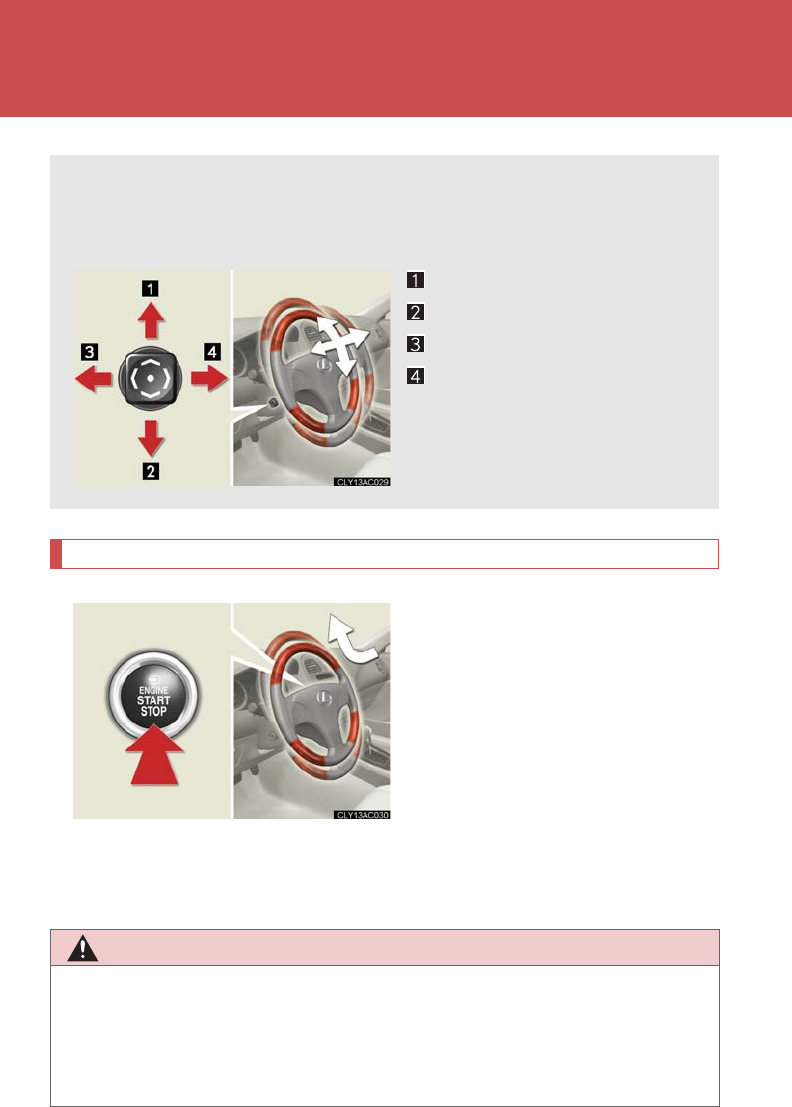 1

3

4

2

CLY13AC029

1

2

3

4

ENGINE START STOP

CLY13AC030