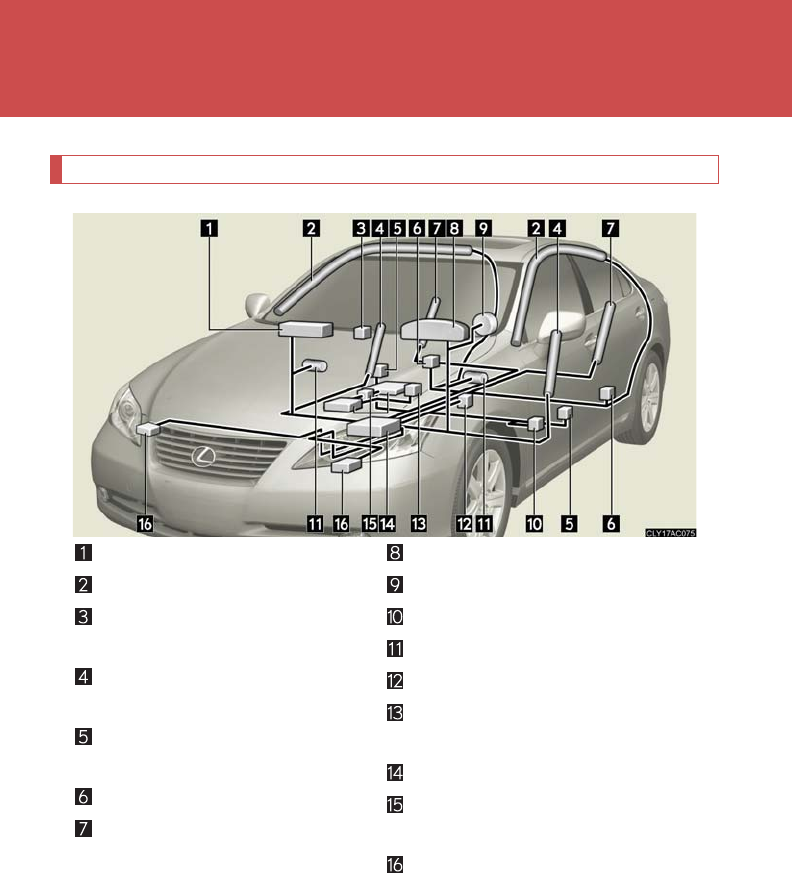 1 2 3 4 5 6 7 8 9 2 4 7

16 11 16 15 14 13 12 11 10 5 6

CLY17AC075

1

2

3

4

5

6

7

8

9

10

11

12

13

14

15

16