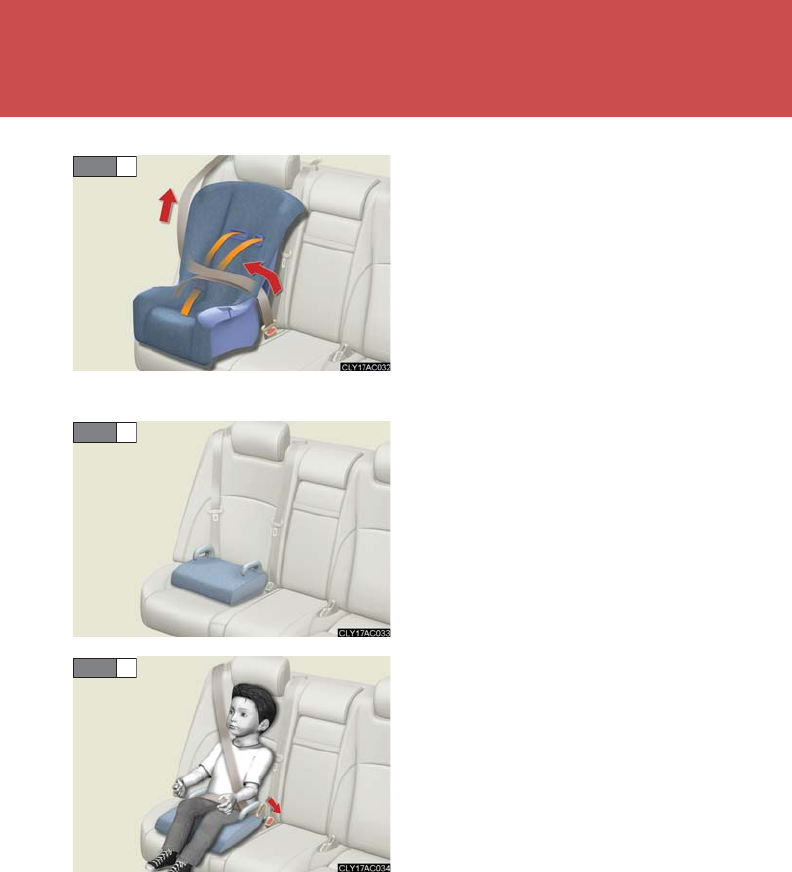 CLY17AC032

CLY17AC033

CLY17AC034