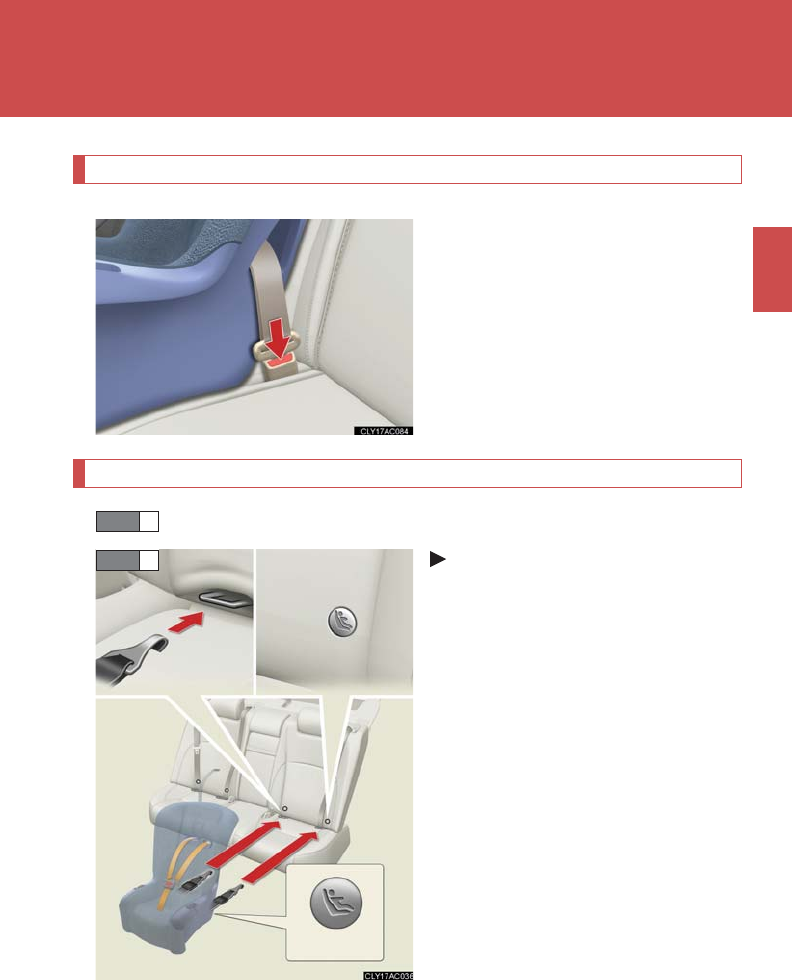 CLY17AC084

CLY17AC036