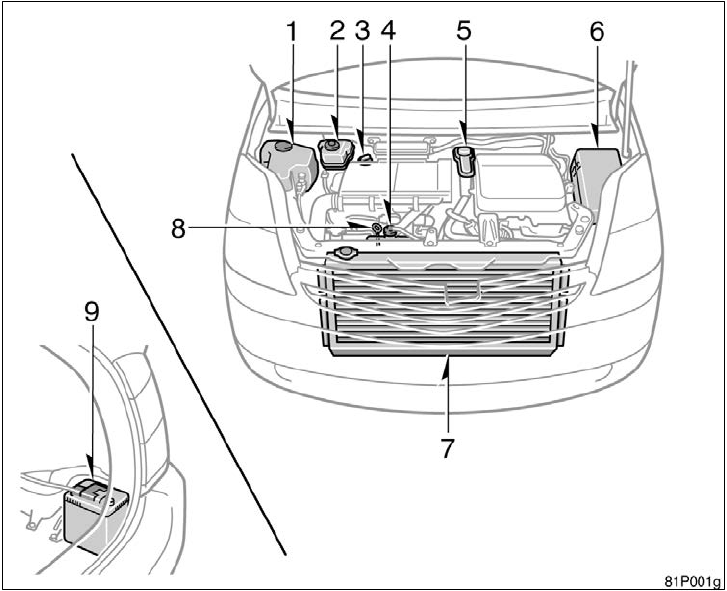 1
2
3
4
5
6
8
9
7
81P001g