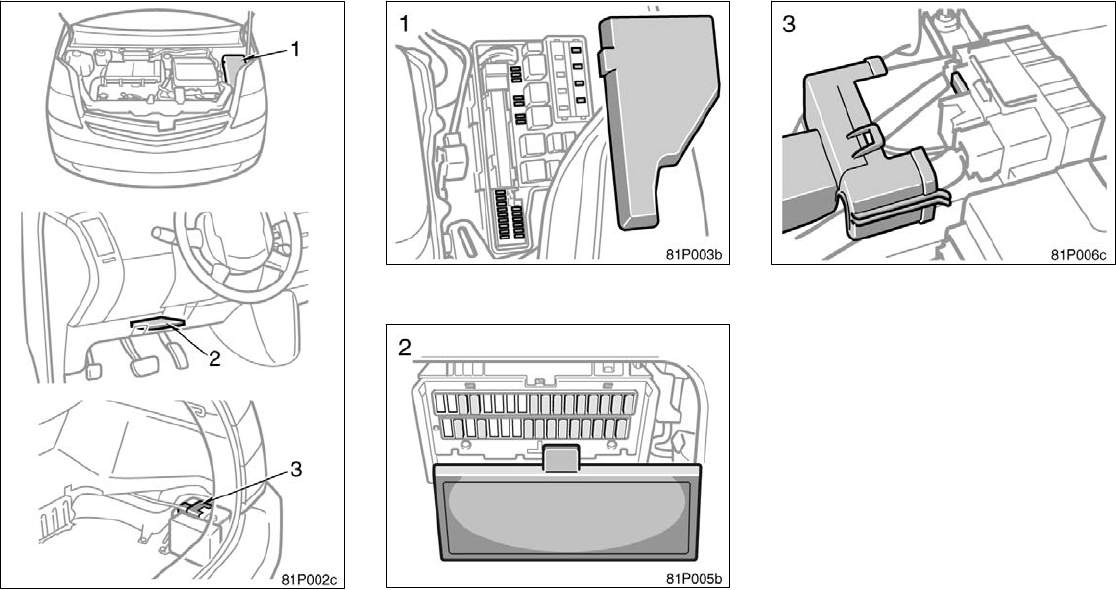 1

2

3

81P002c

1

81P003b

2

81P005b

3

81P006c