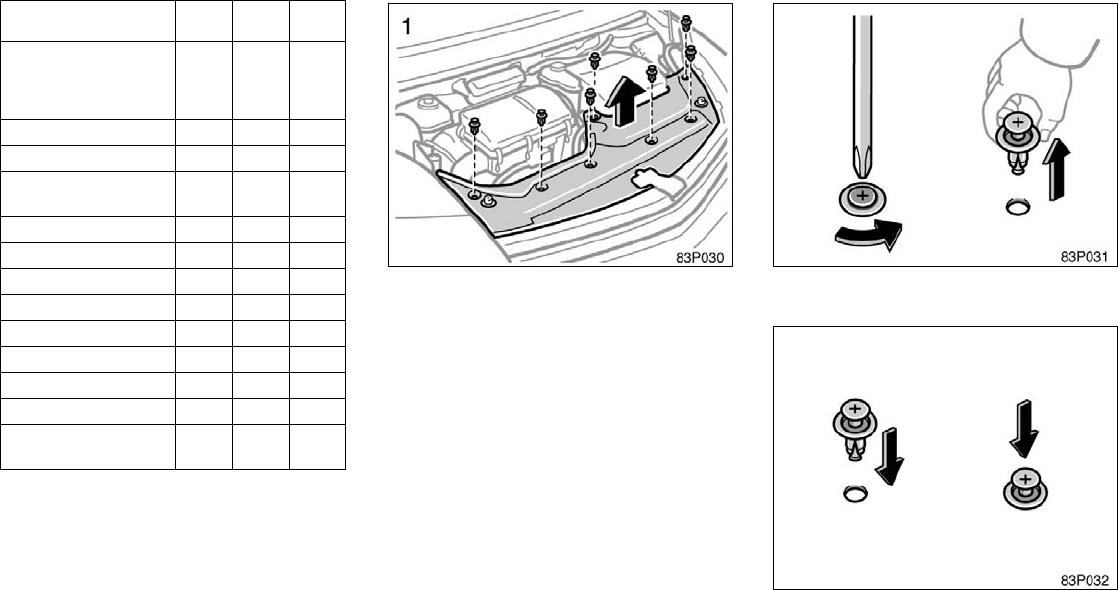 1

83P030

83P031

83P032