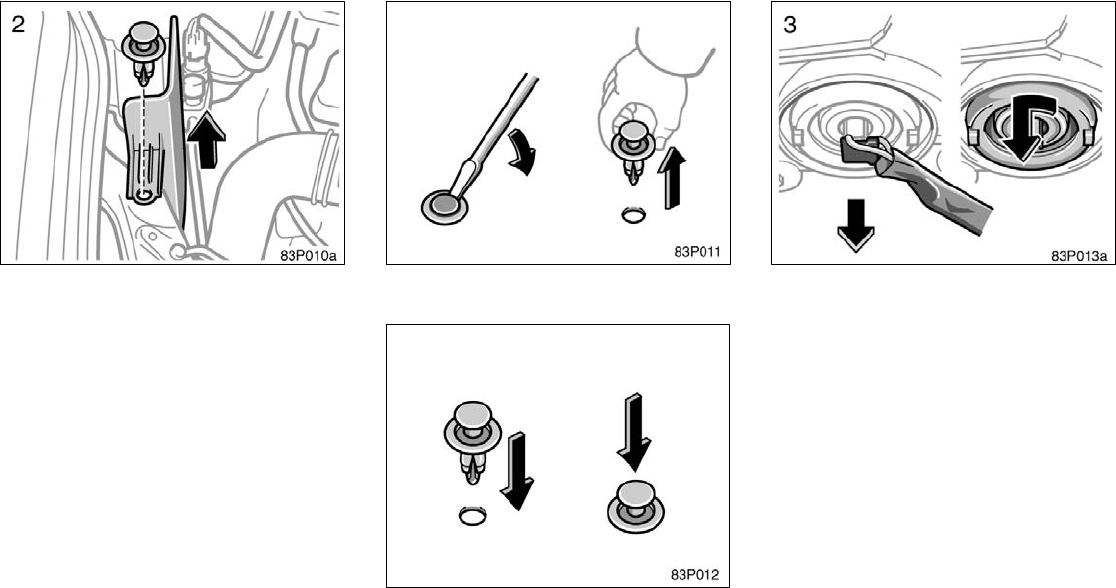 2

83P010a

83P011

3

83P013a

83P012