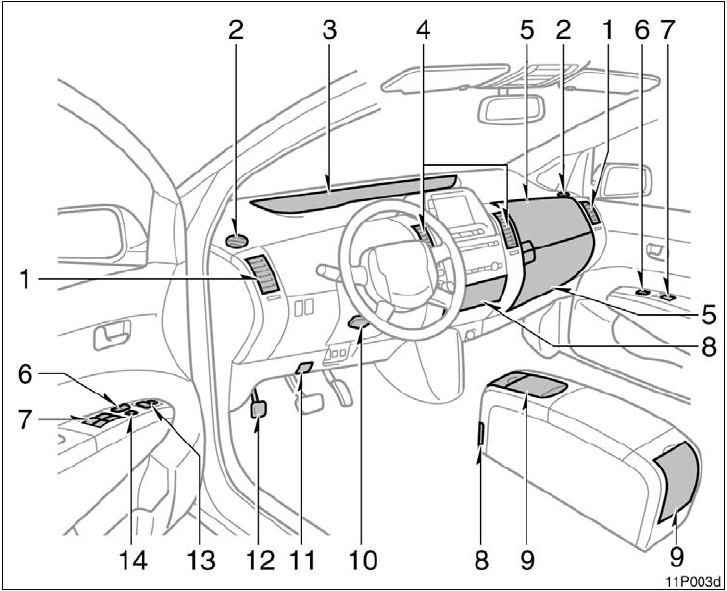 2
3
4
5
2
1
6
7
1
5
8
6
7
14
13
12
11
10
8
9
9
11P003d