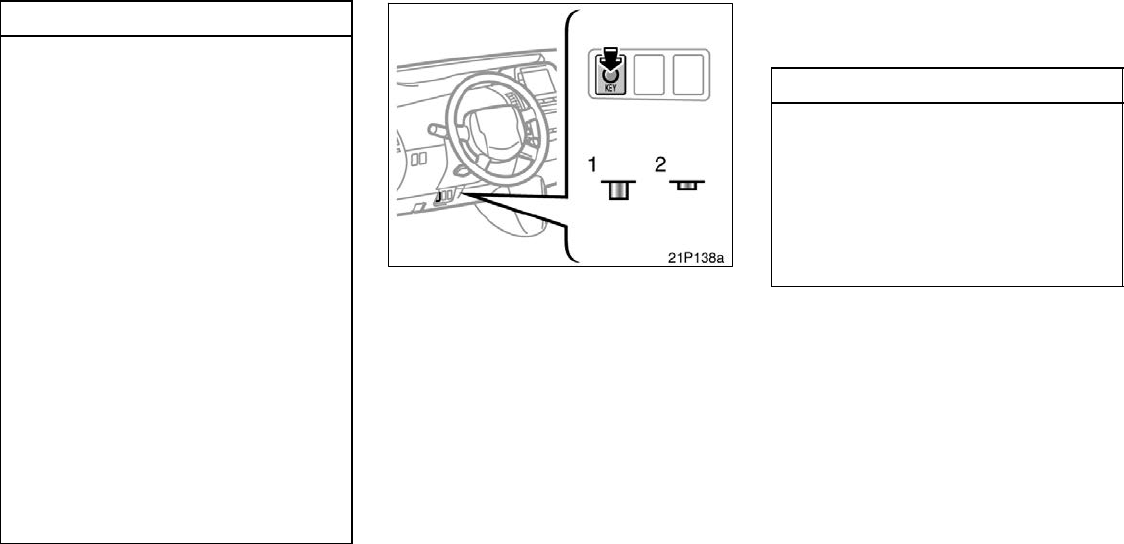 KEY

1

2

21P138a