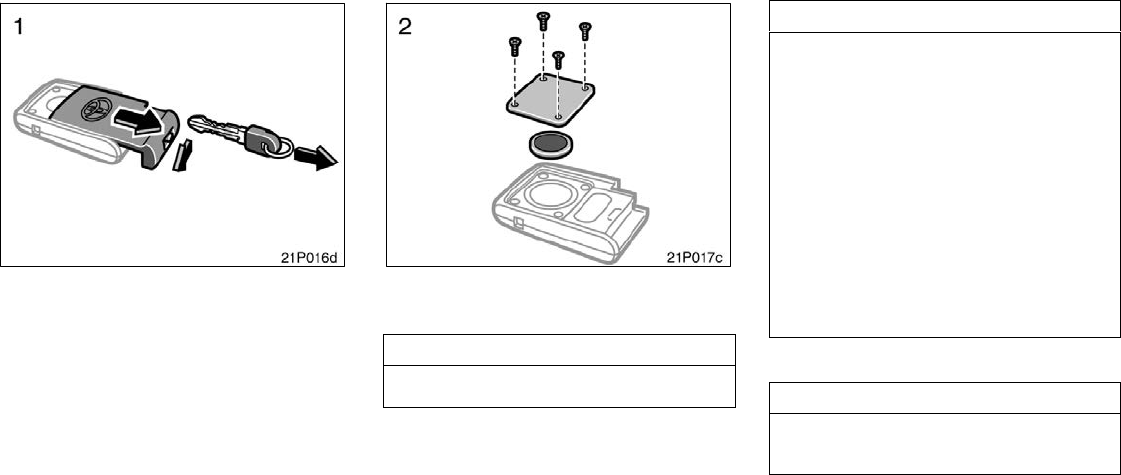 1

21P016d

2

21P017c