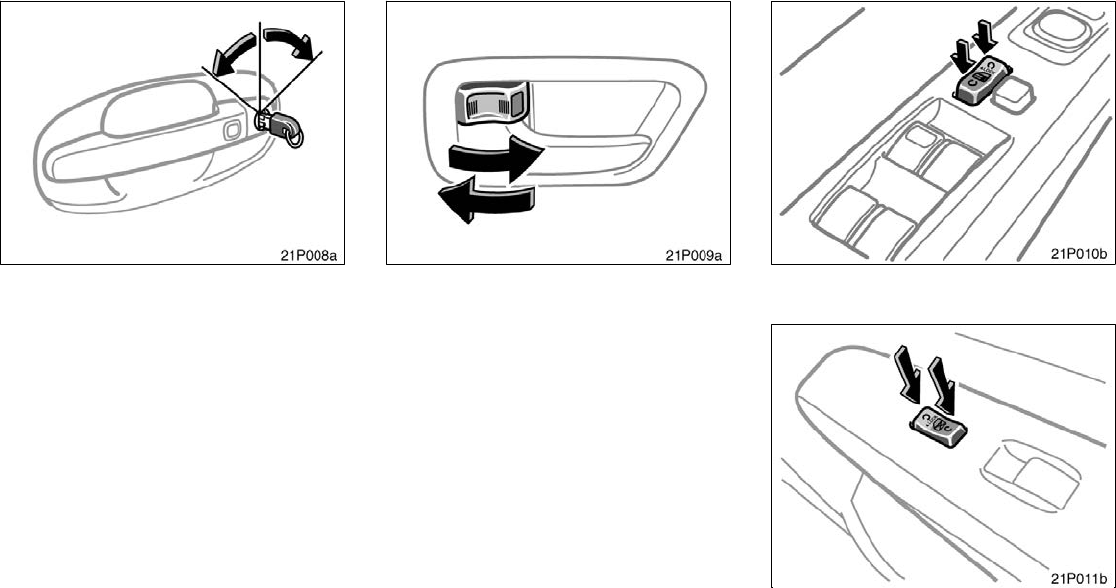 21P008a

21P009a

21P010b

21P011b