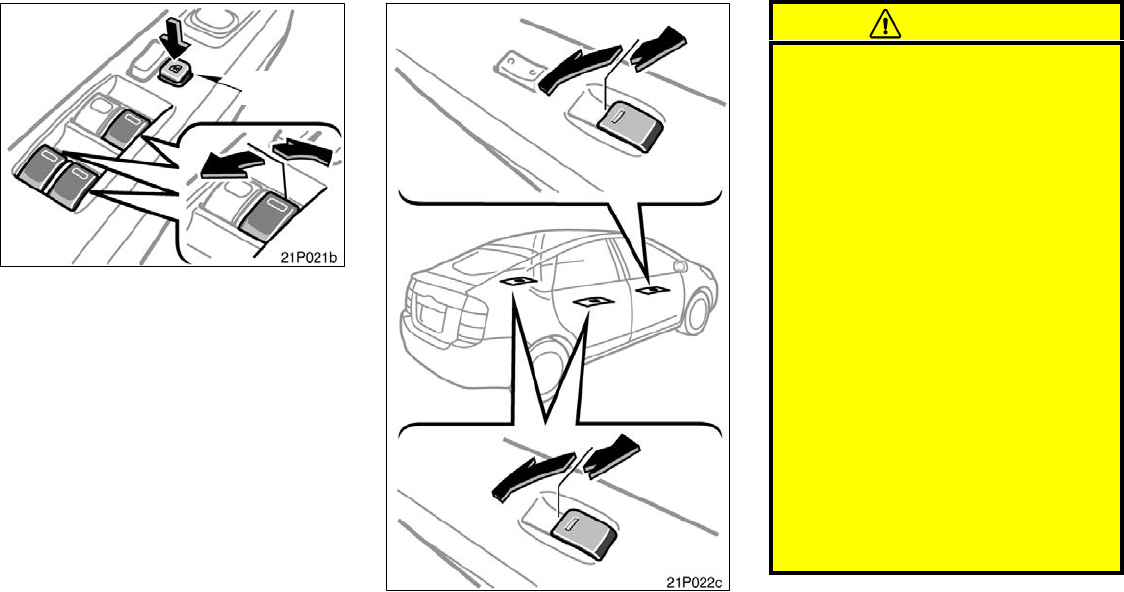 21P021b

21P022c