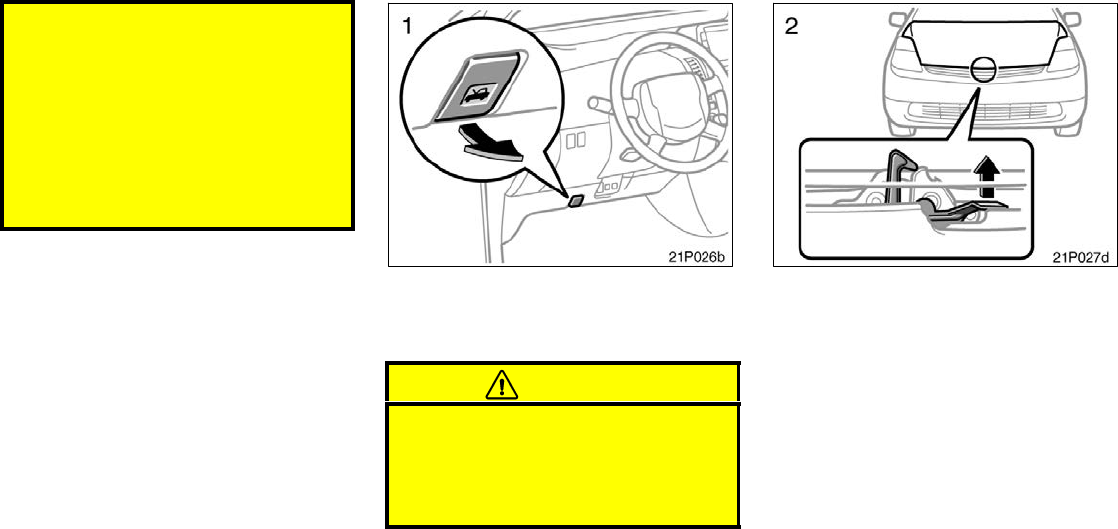 1

21P026b

2

21P027d