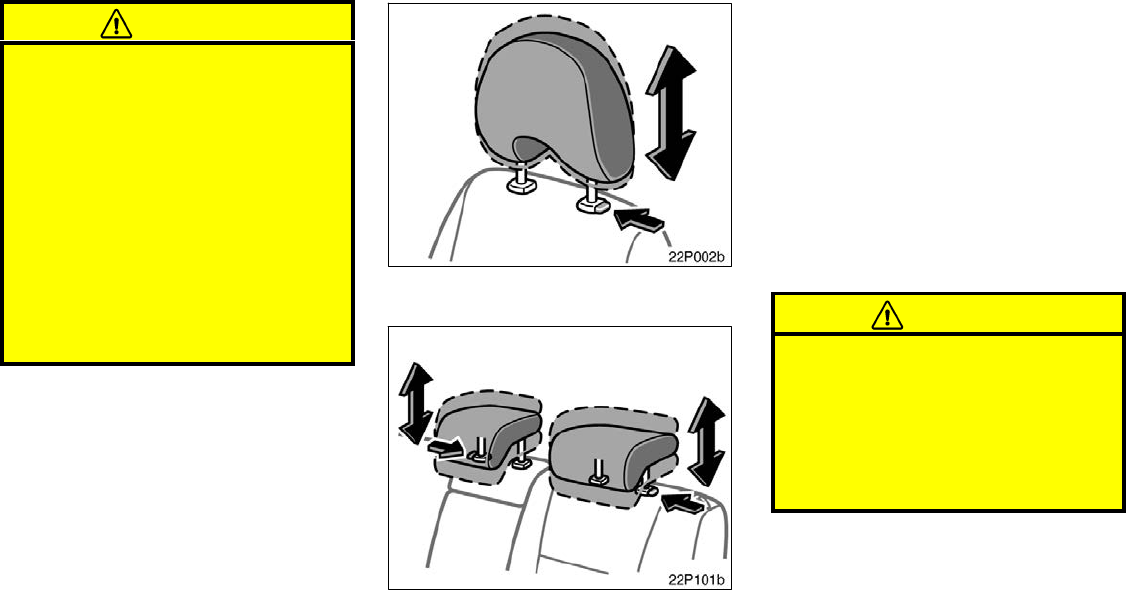 22P002b

22P101b