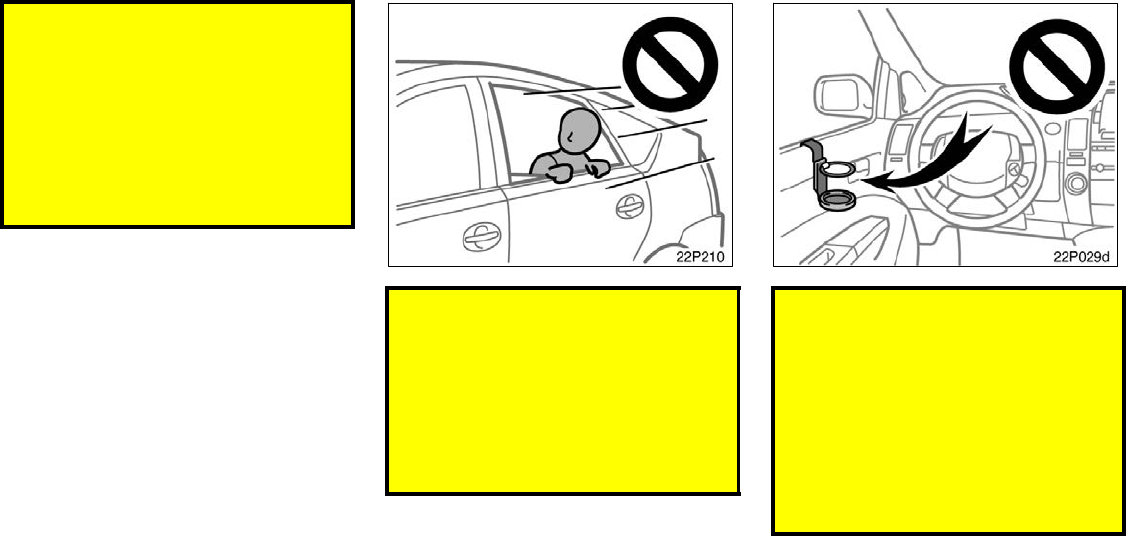 22P210

22P029d