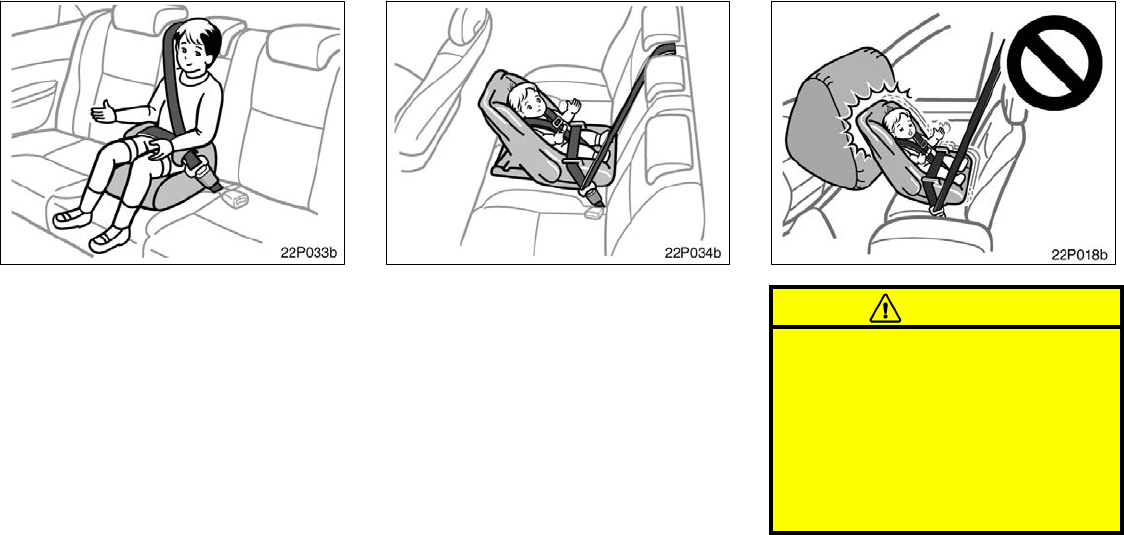 22P033b

22P034b

22P018b