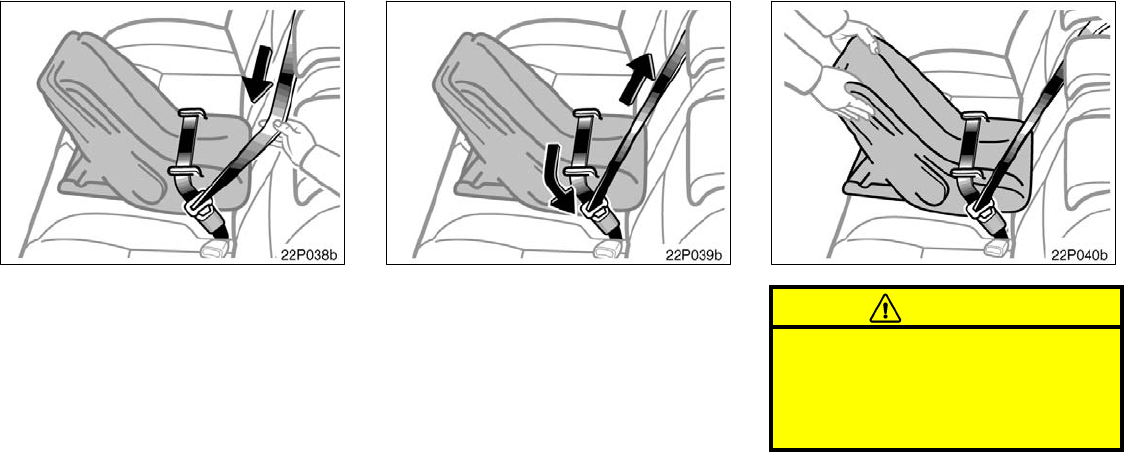 22P038b

22P039b

22P040b