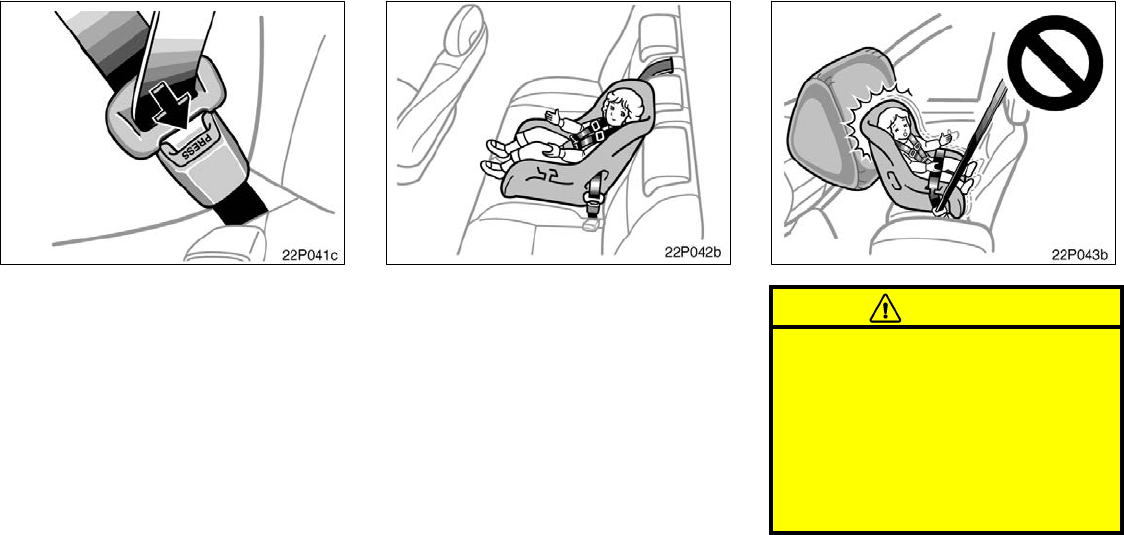 PRESS

22P041c

22P042b

22P043b