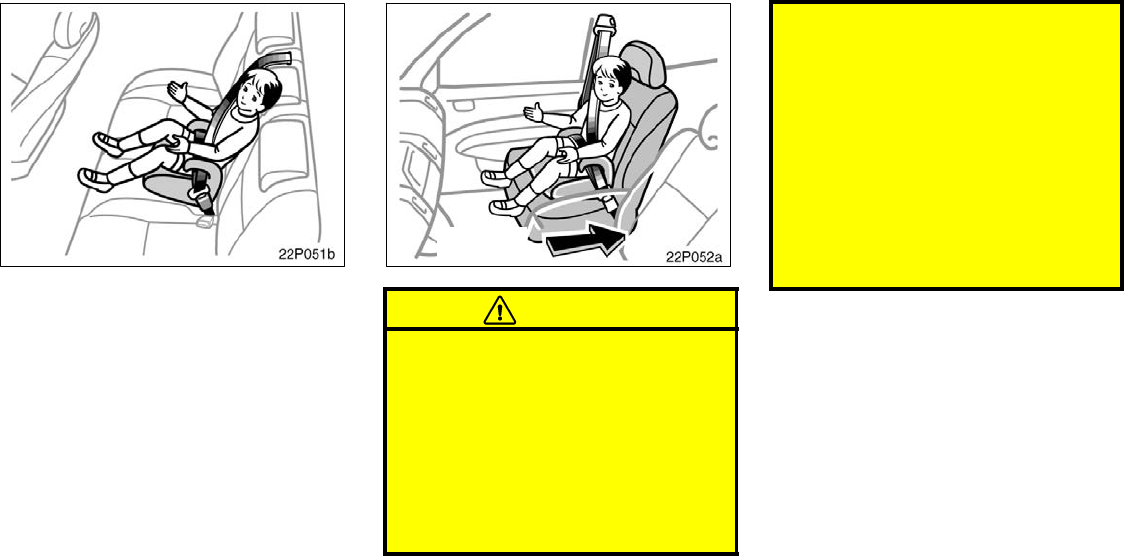 22P051b

22P052a