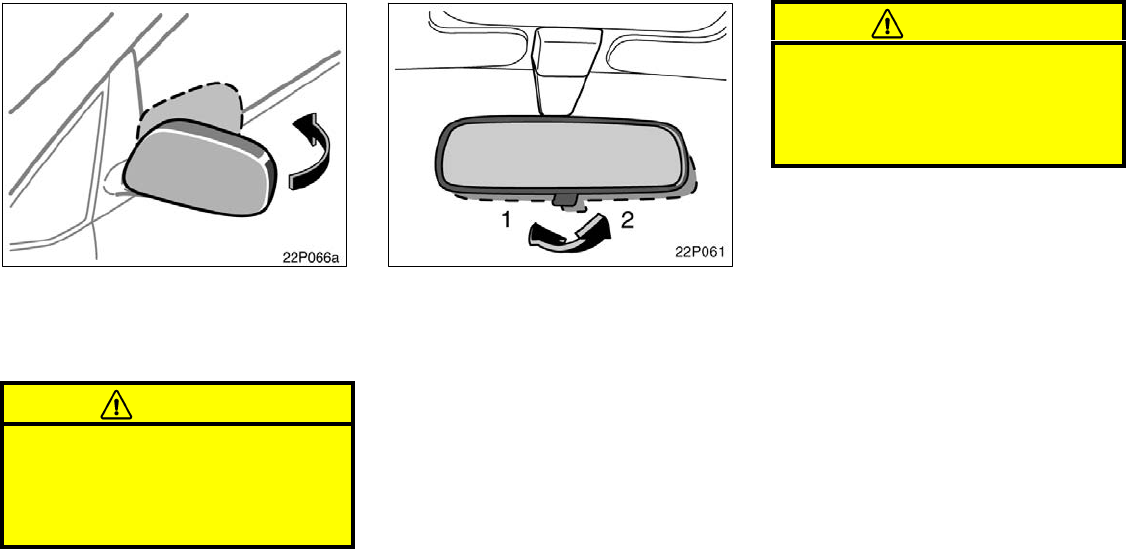 22P066a

1

2

22P061