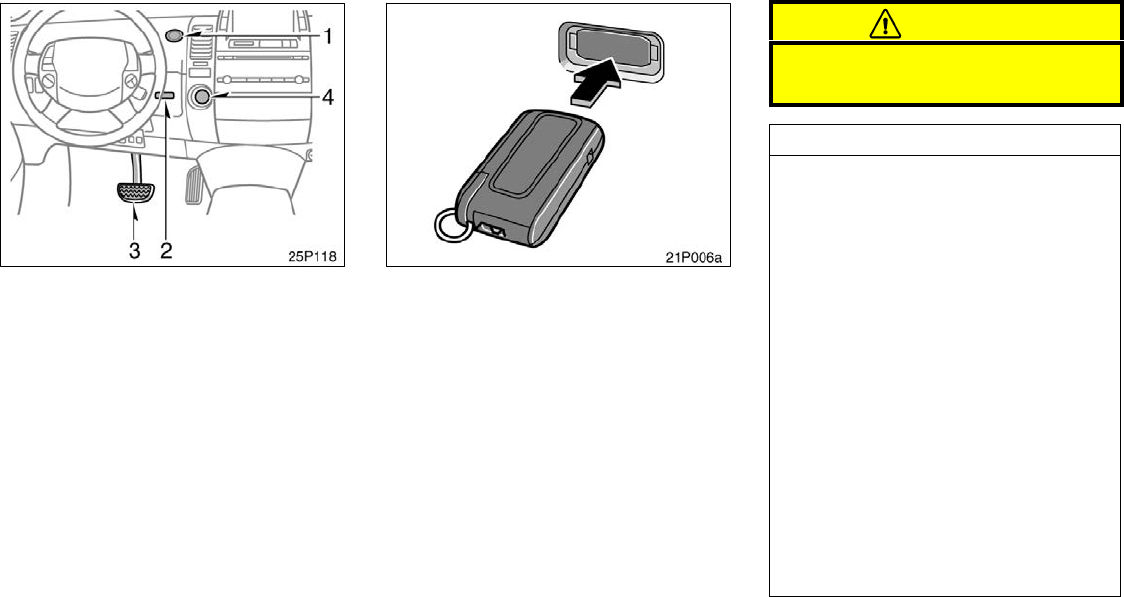 1

4

3 2

25P118

21P006a