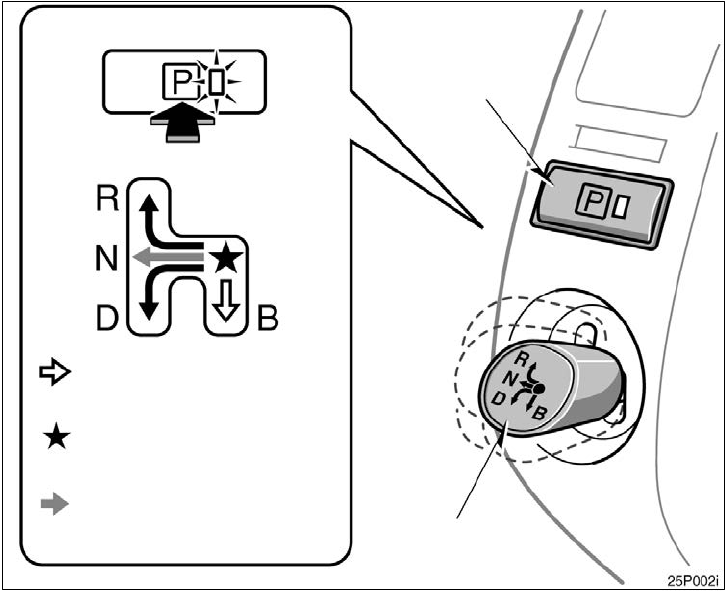 P

R
N
D
B

P

R
N
D
B

25P002i