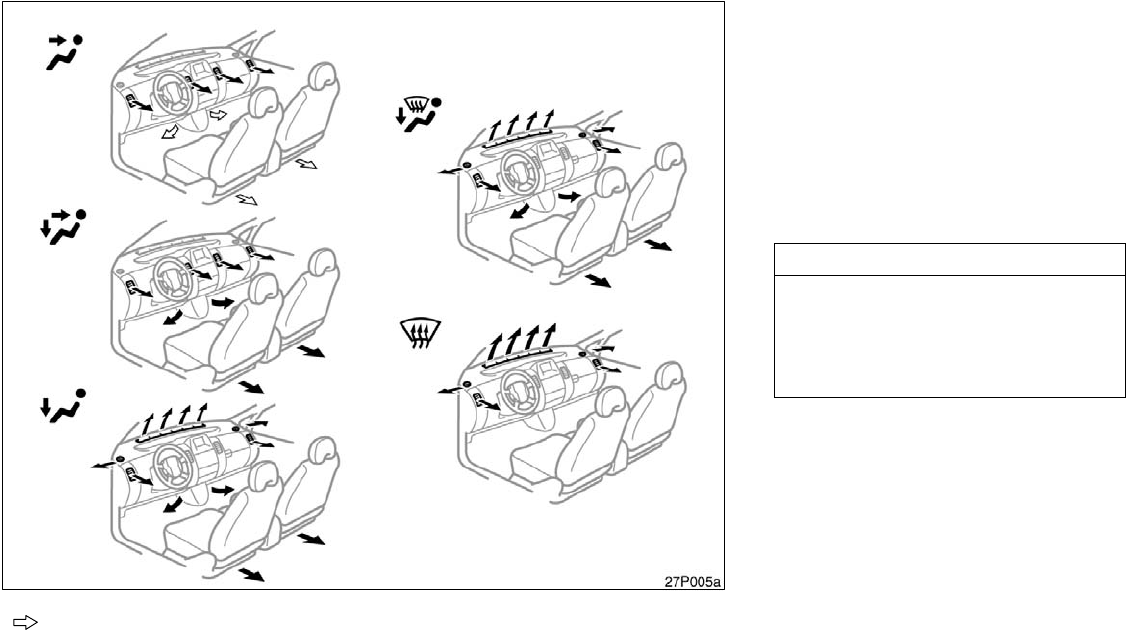 27P005a