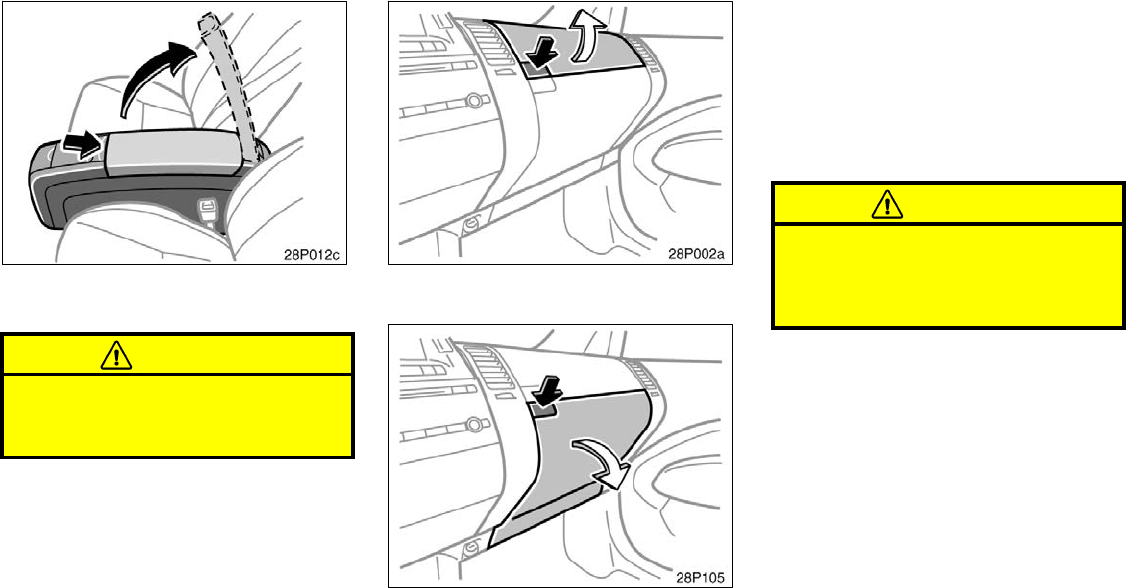 28P012c

28P002a

28P105