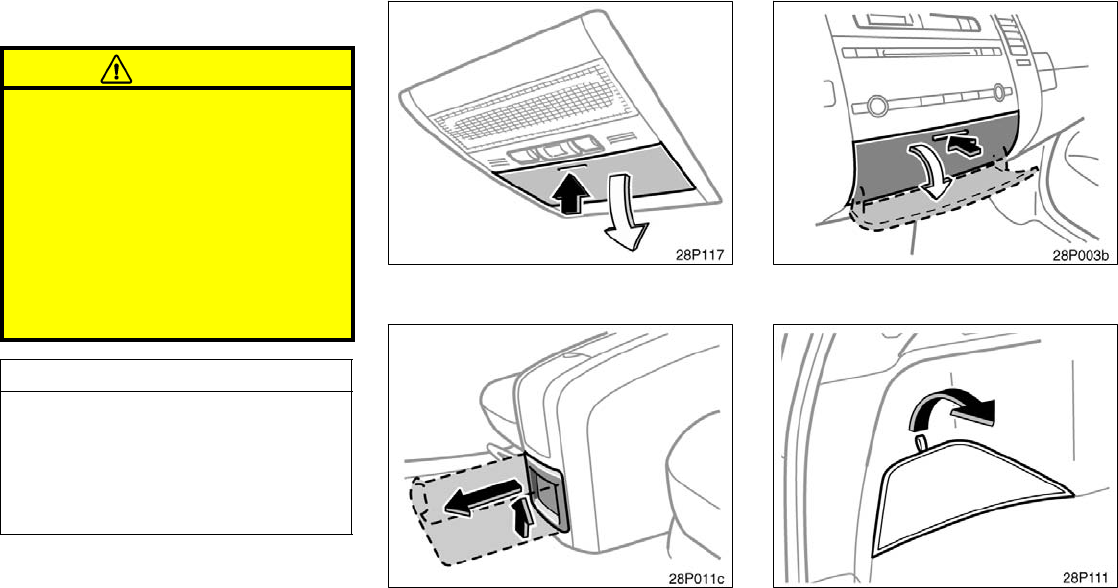 28P117

28P003b

28P011c

28P111