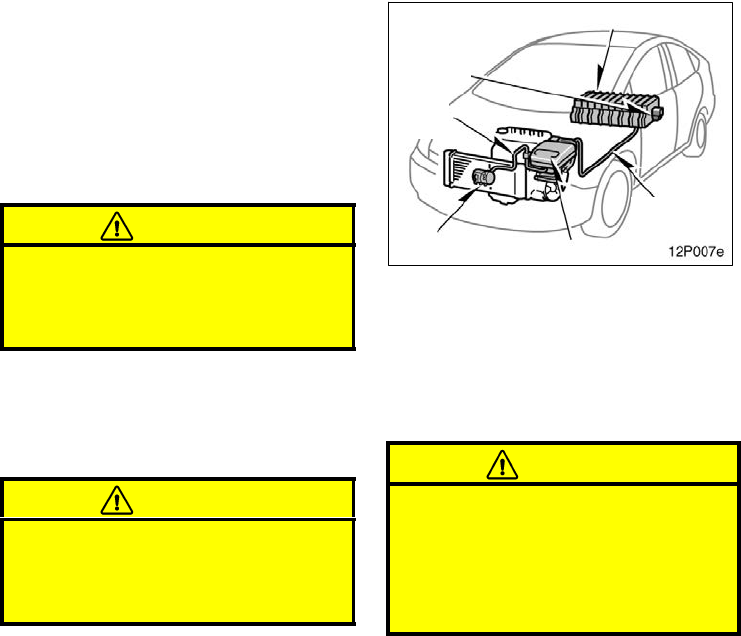 12P007e