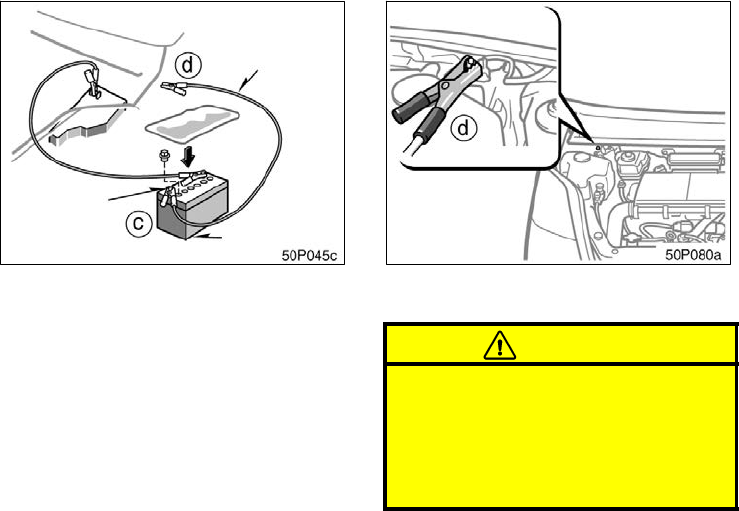 d

c

50P045c

d

50P080a