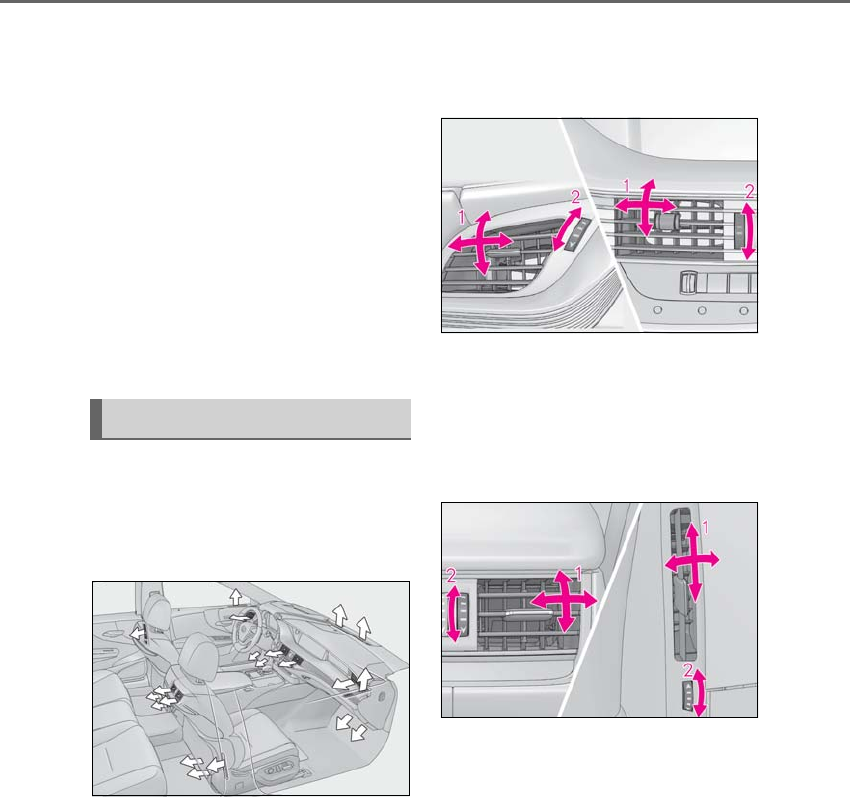 1

2

1

2

2

1

1

2