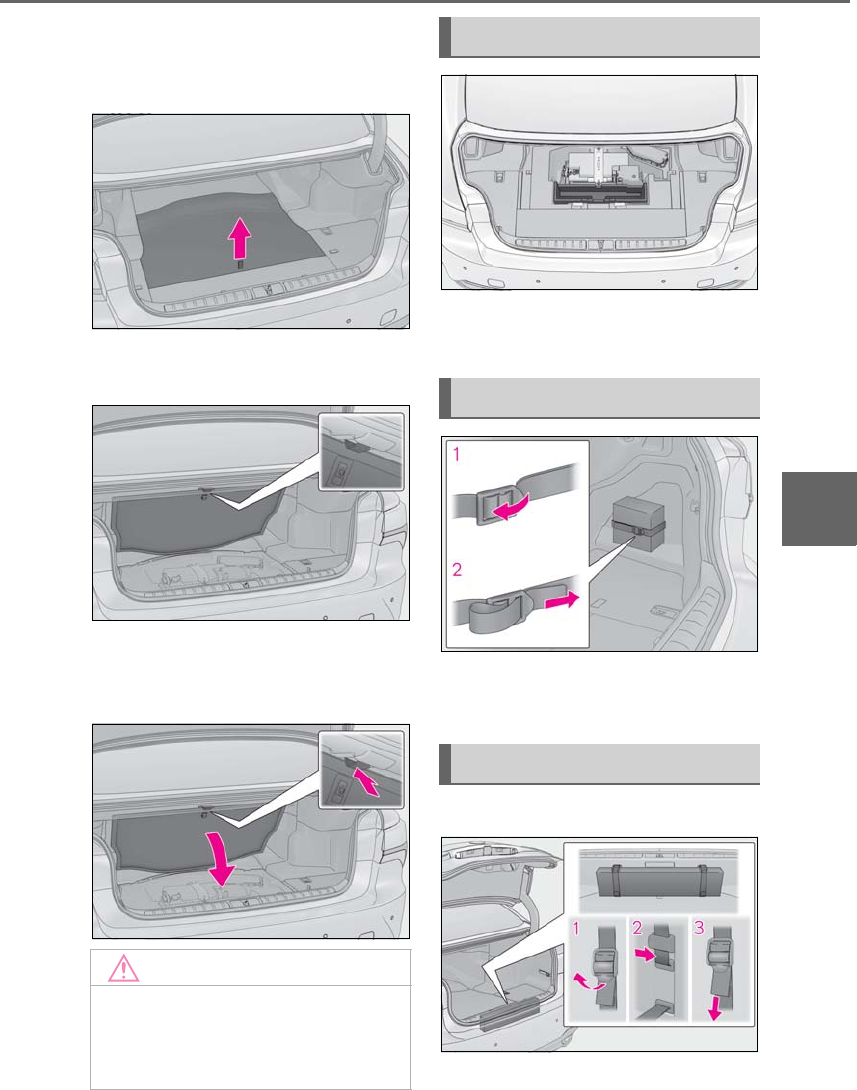 1
2
1
2
3