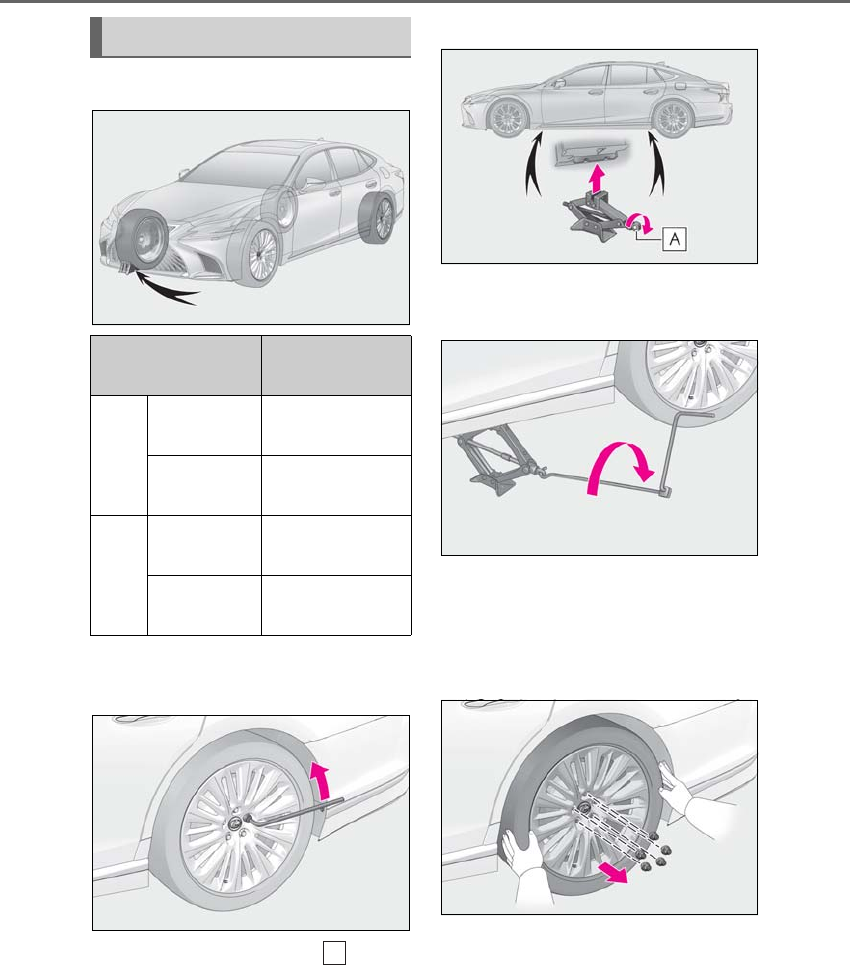 A