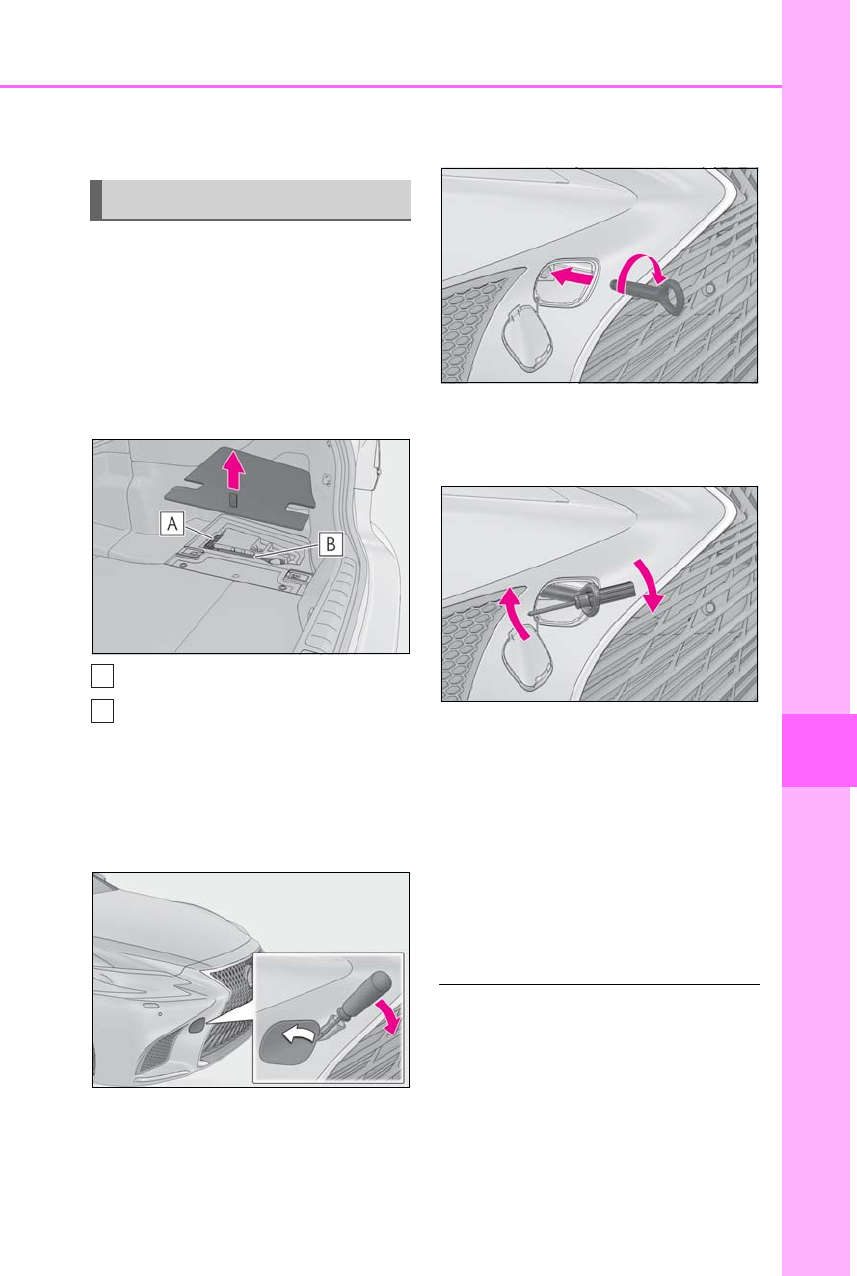 A

B