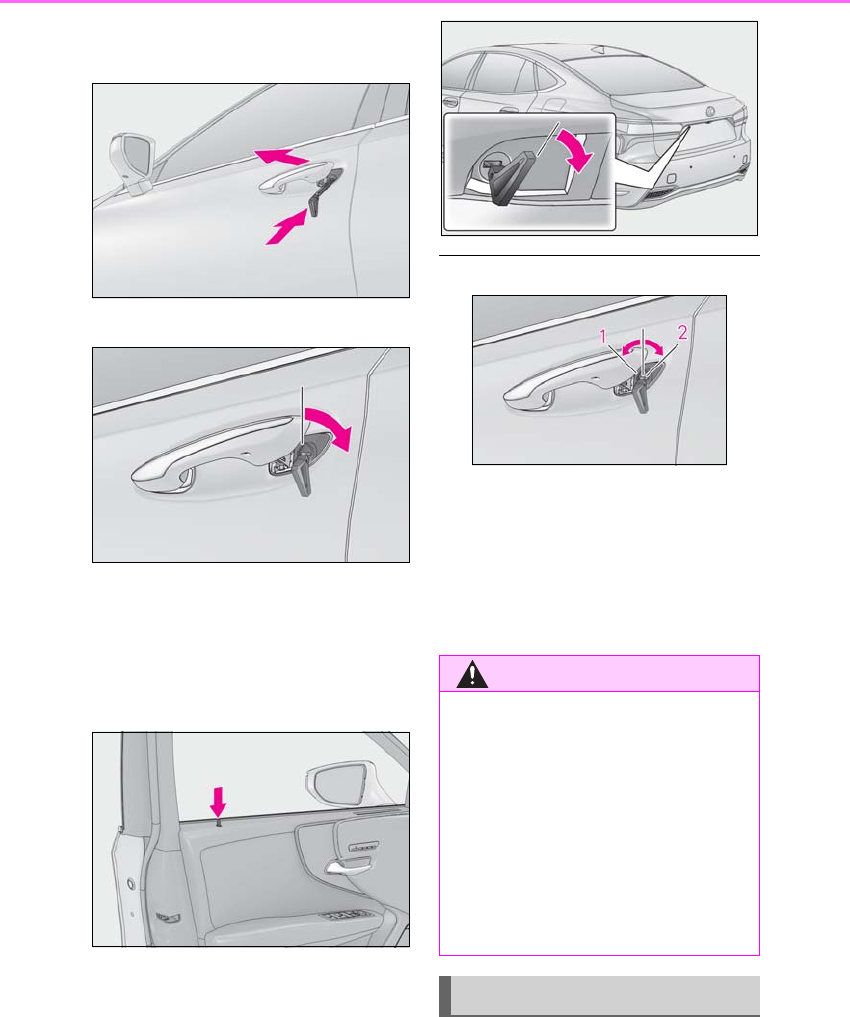 1

2