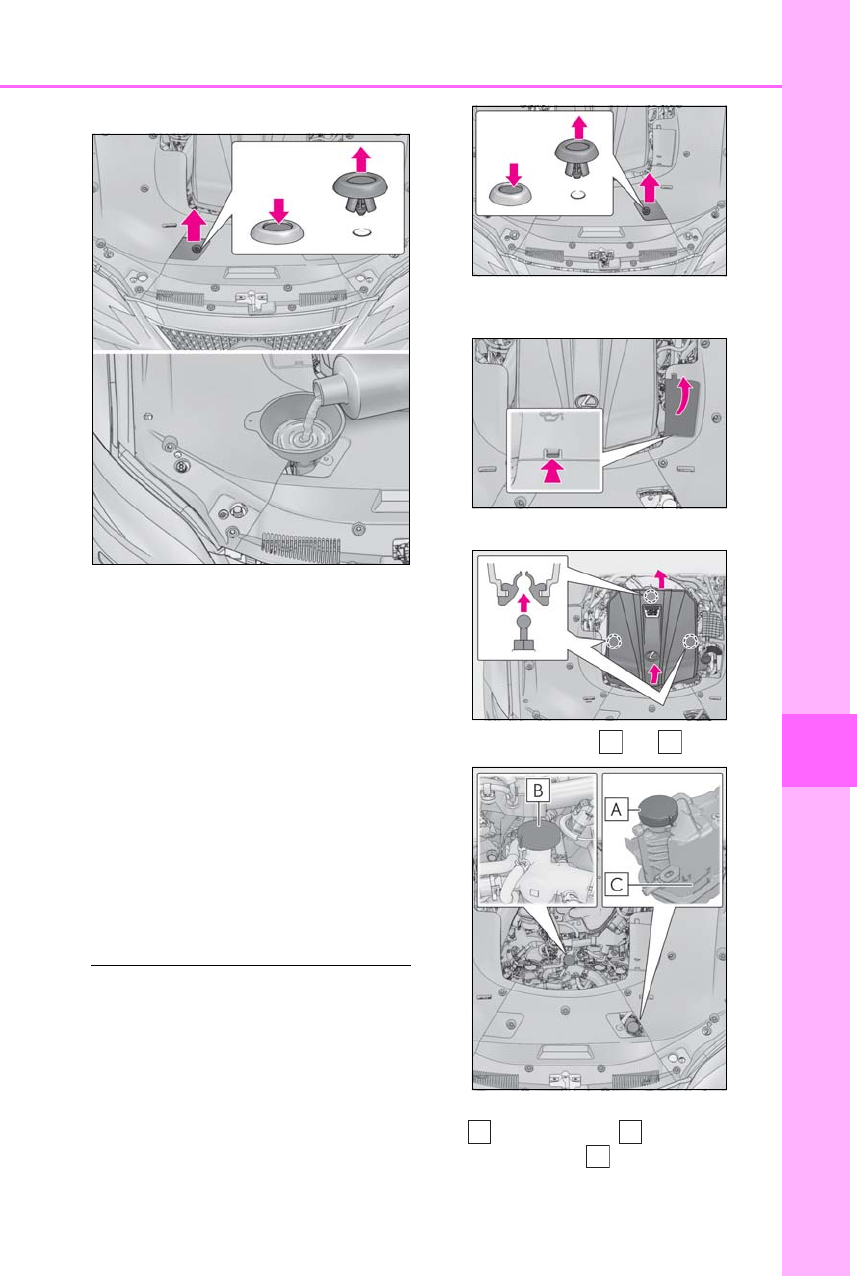 B

A

C