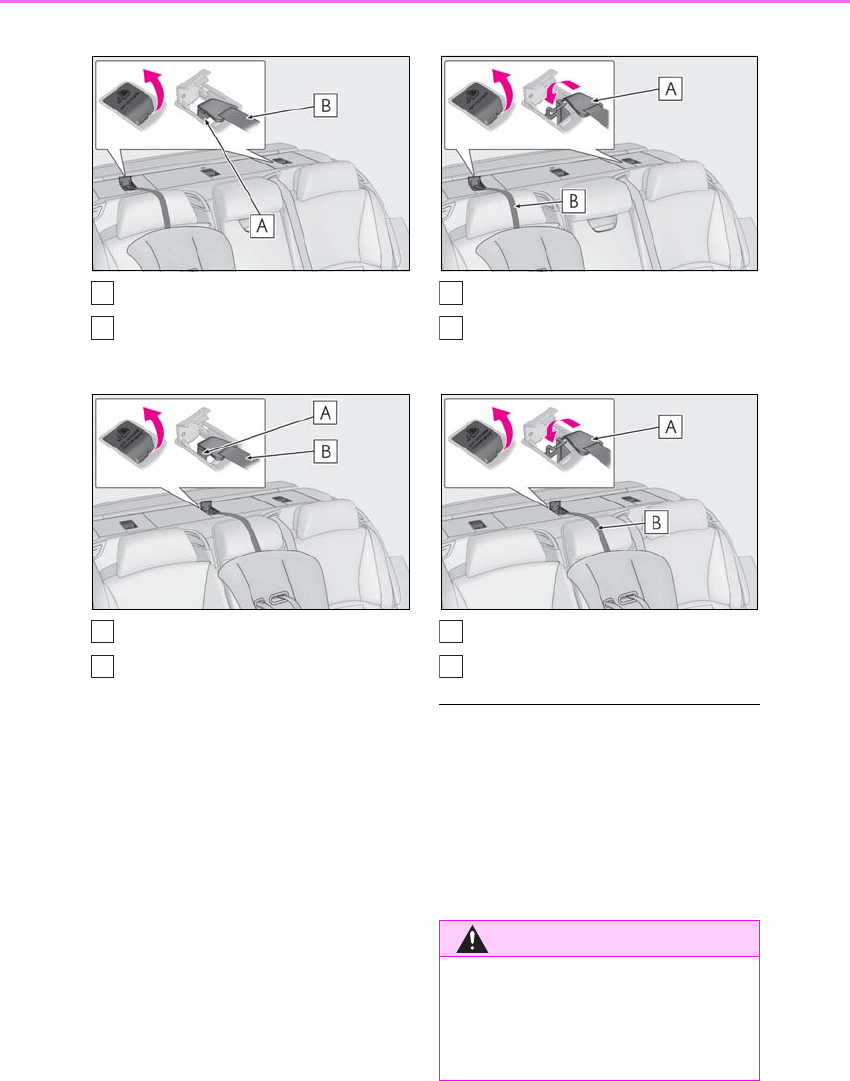 B

A

A

B

A

B

A

B