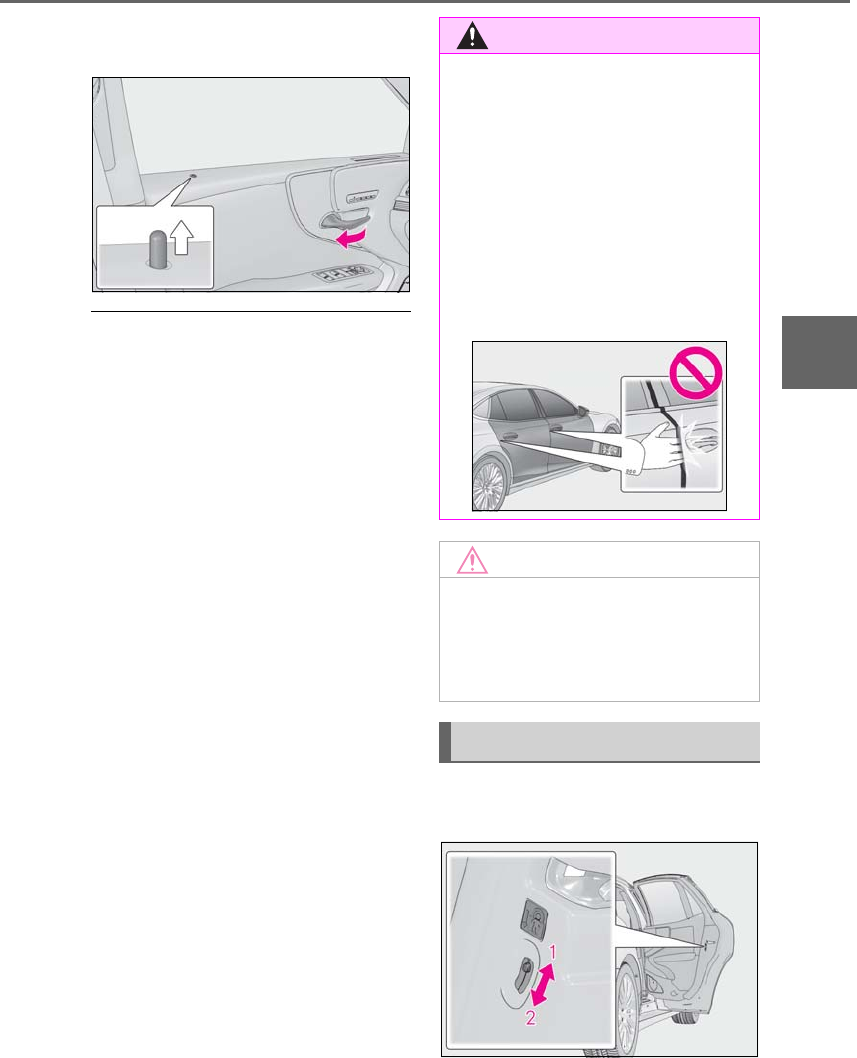 1
2